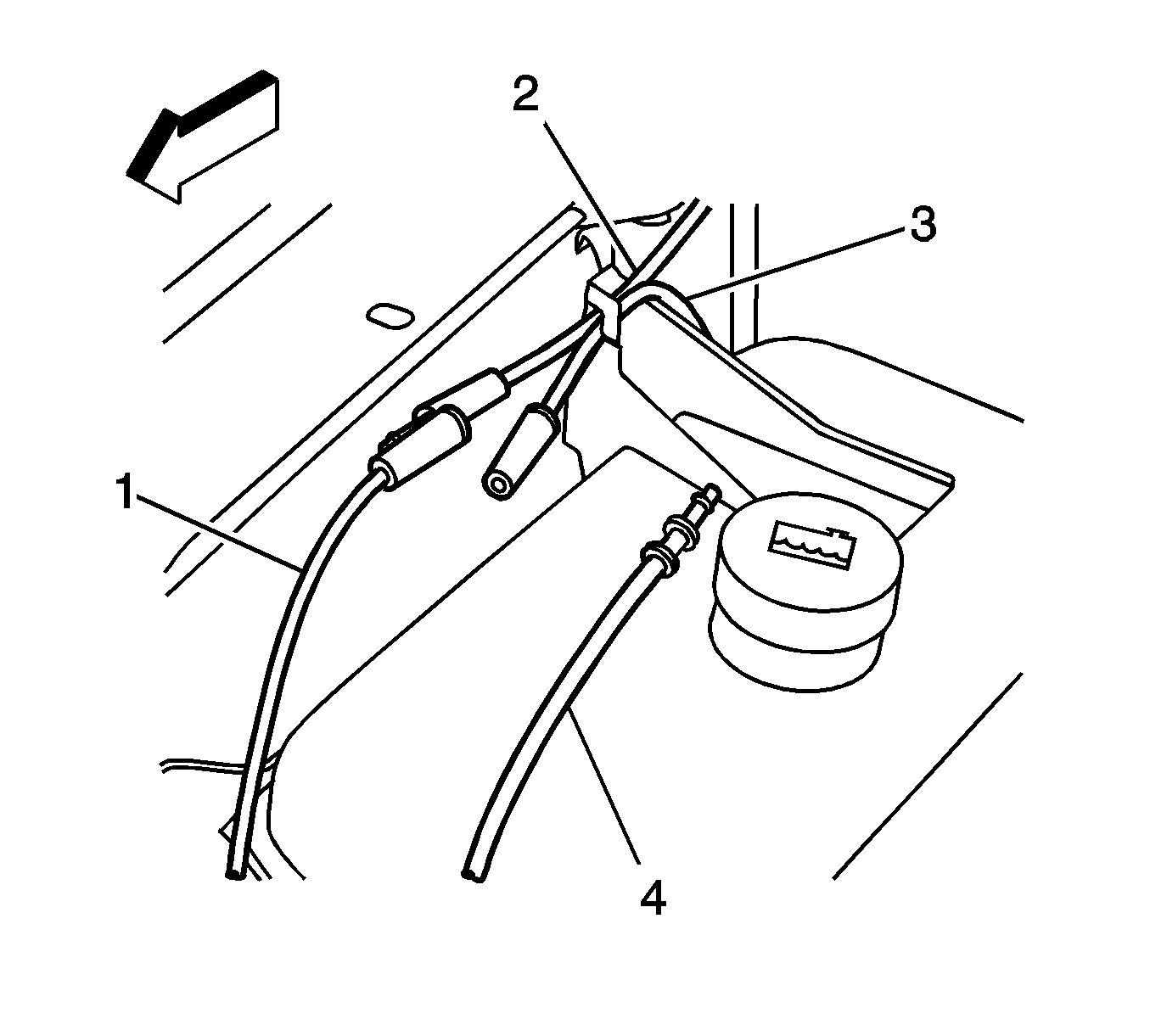 2
3
1
4