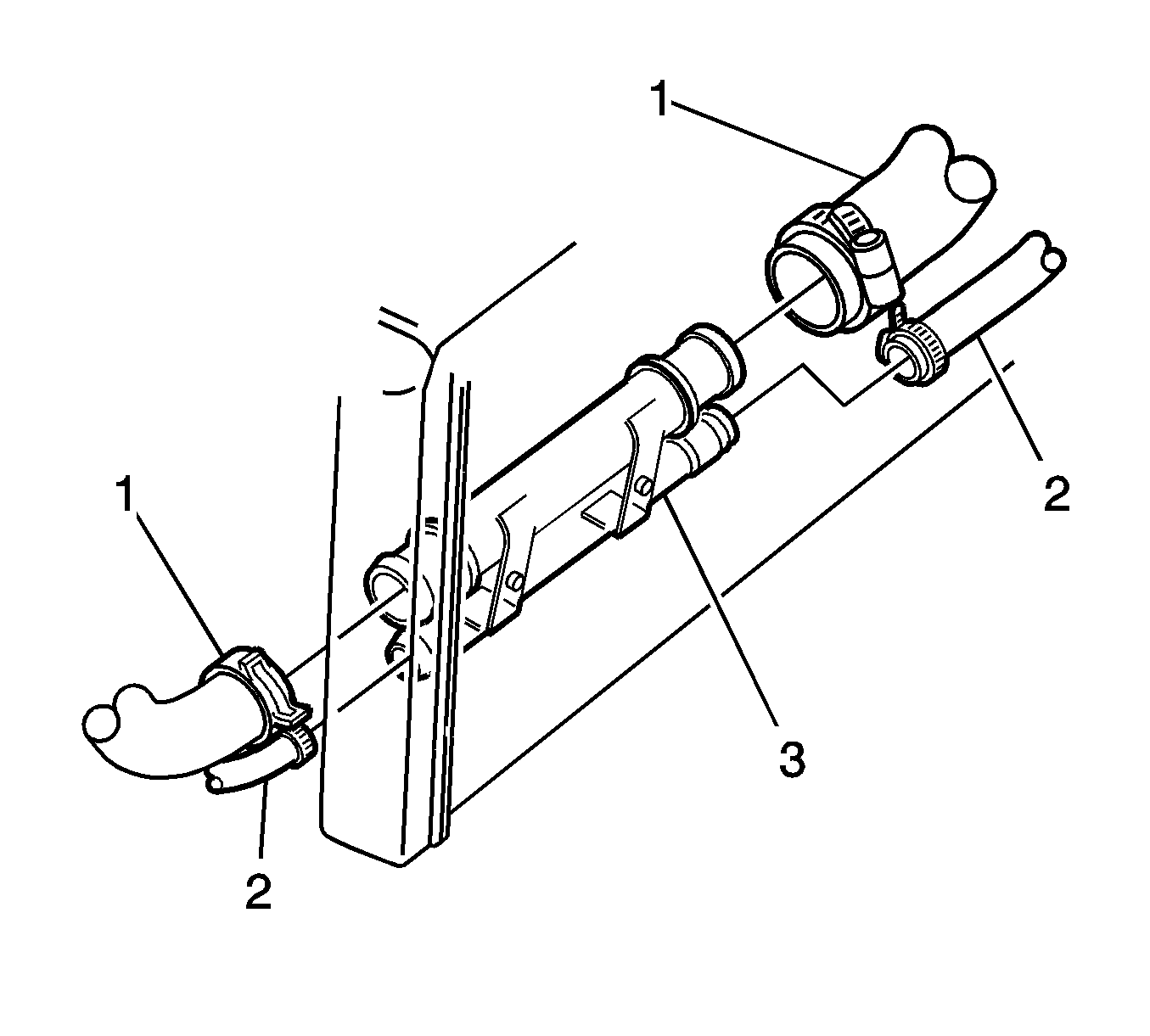 1
2
1
3
2