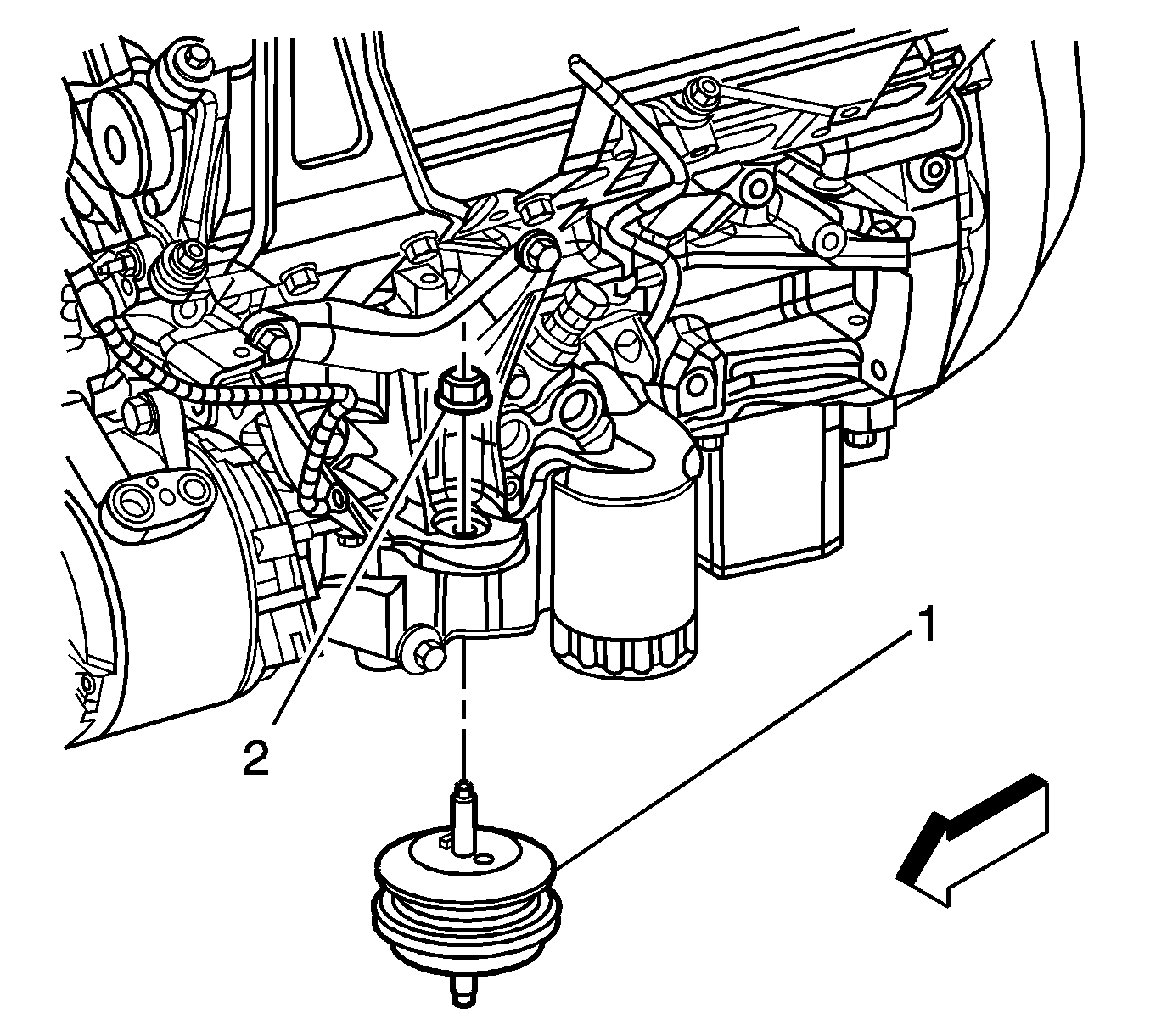 1
2