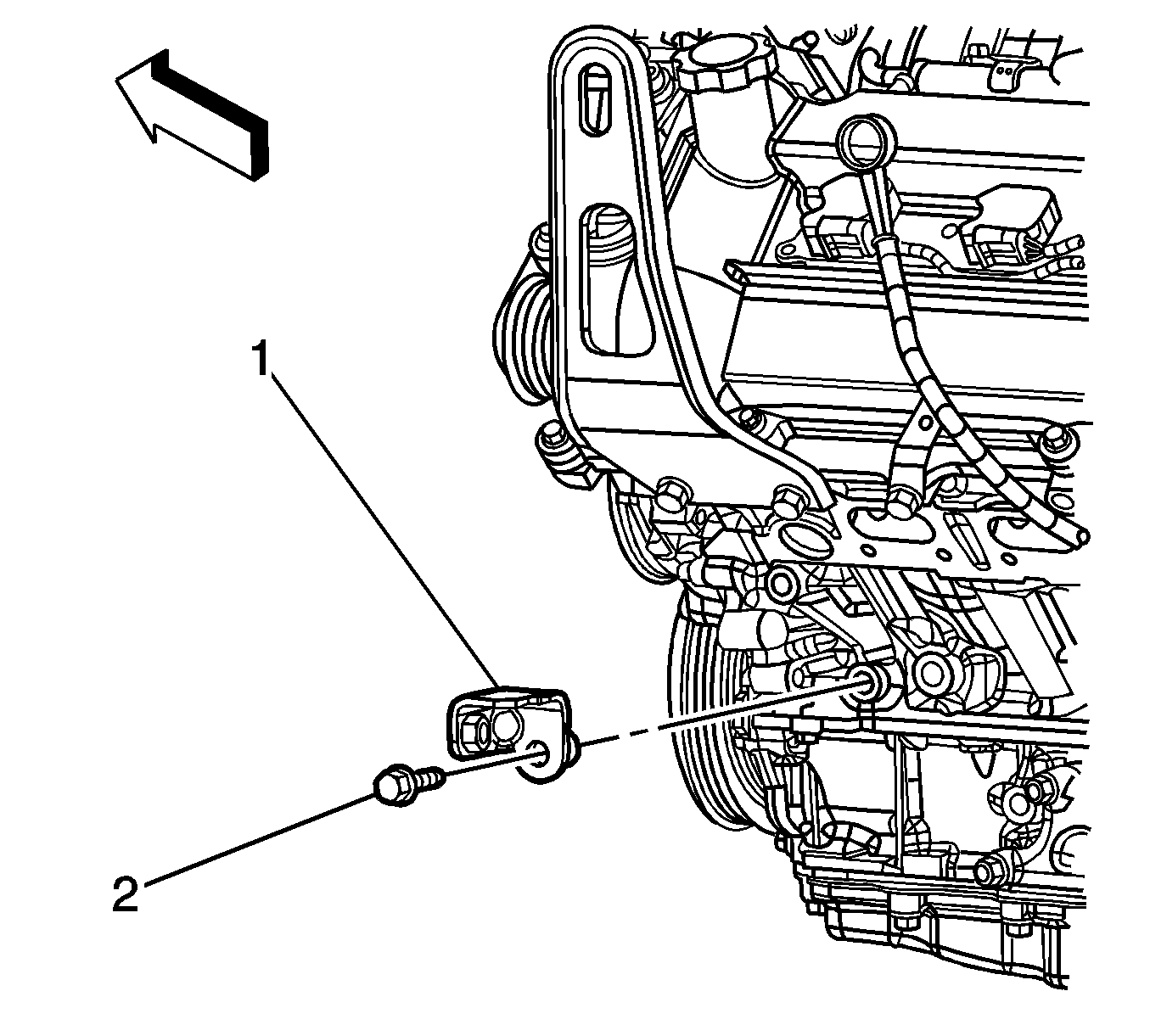 1

2