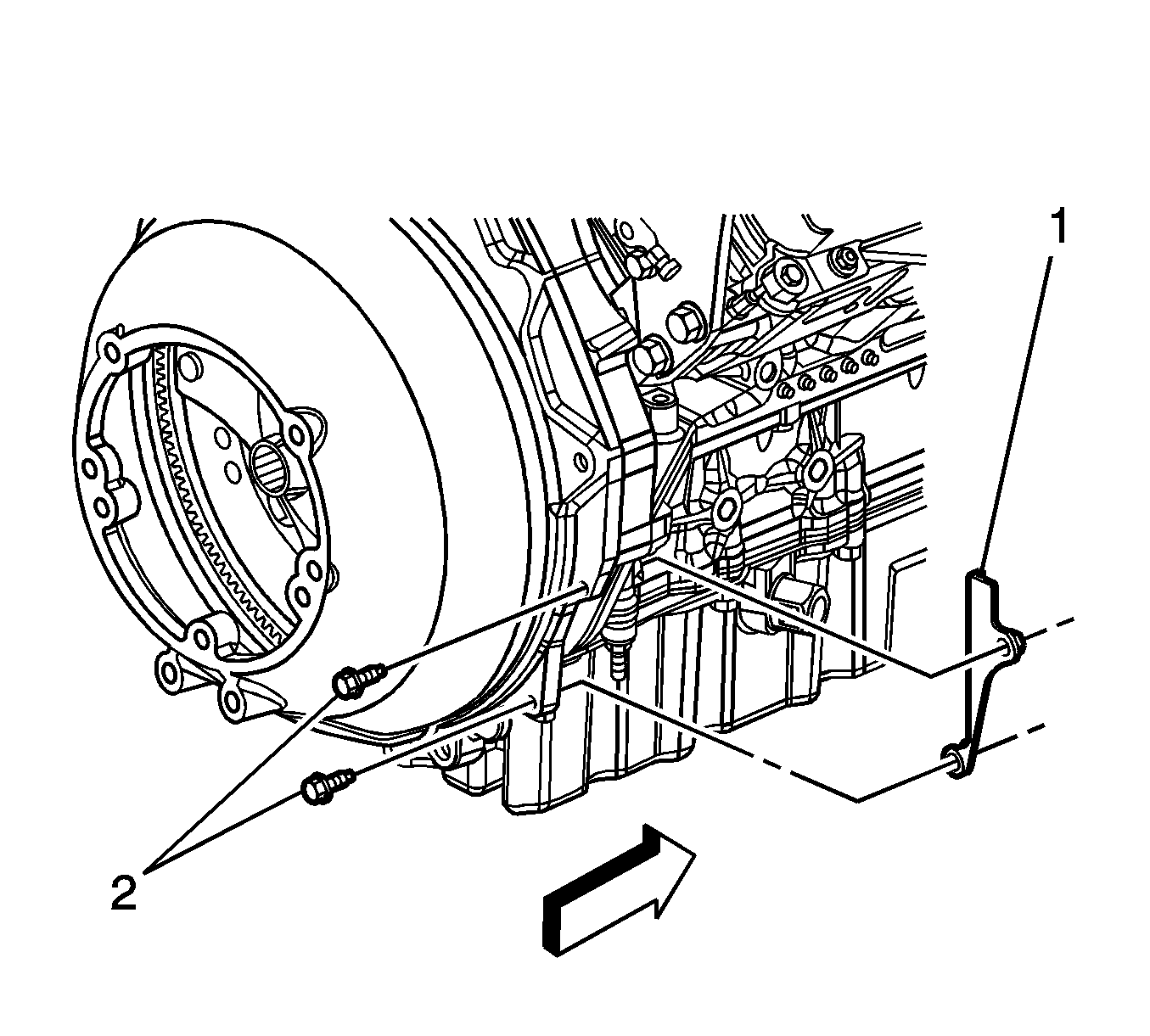 1

2