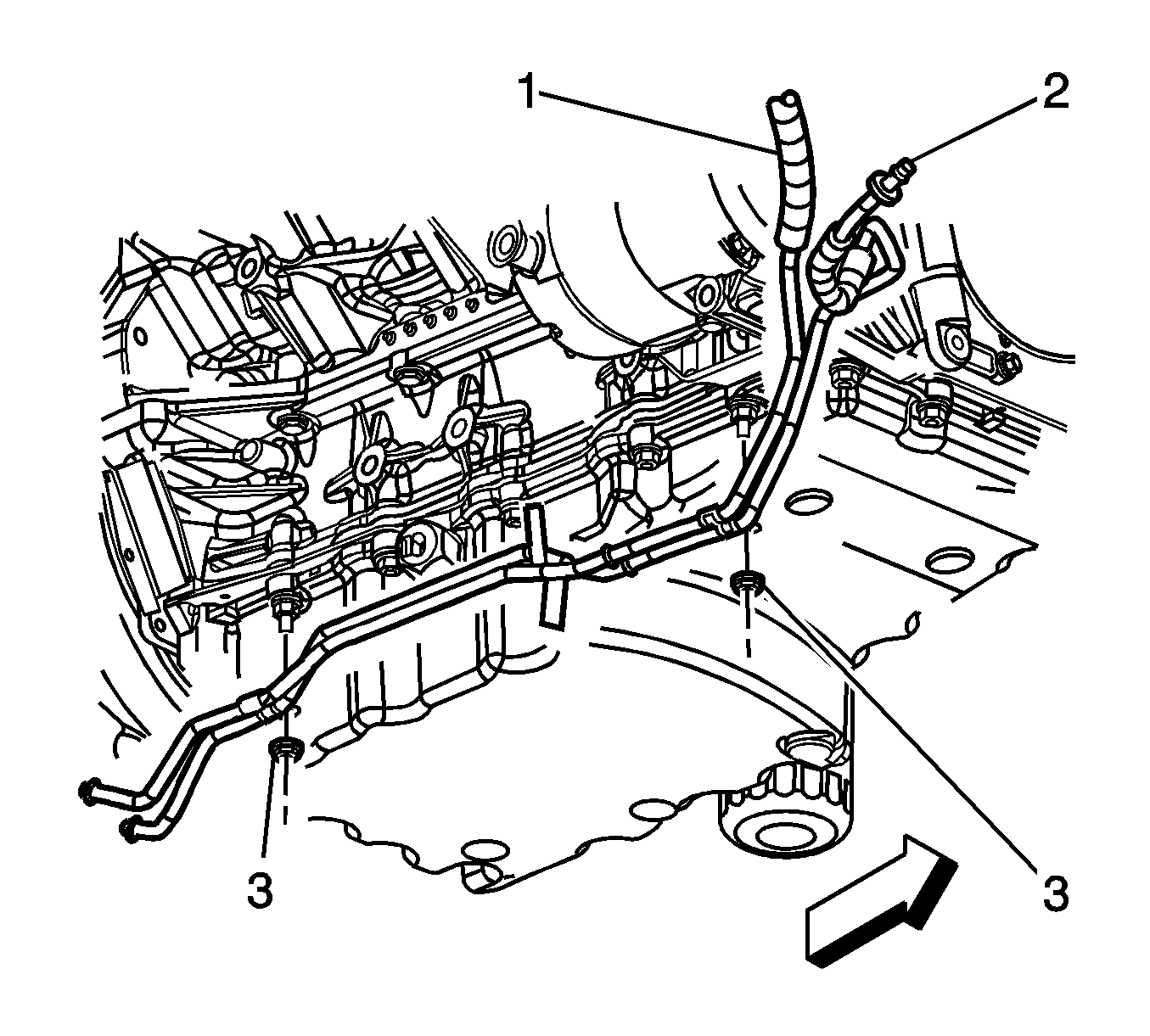 1
2
3
3