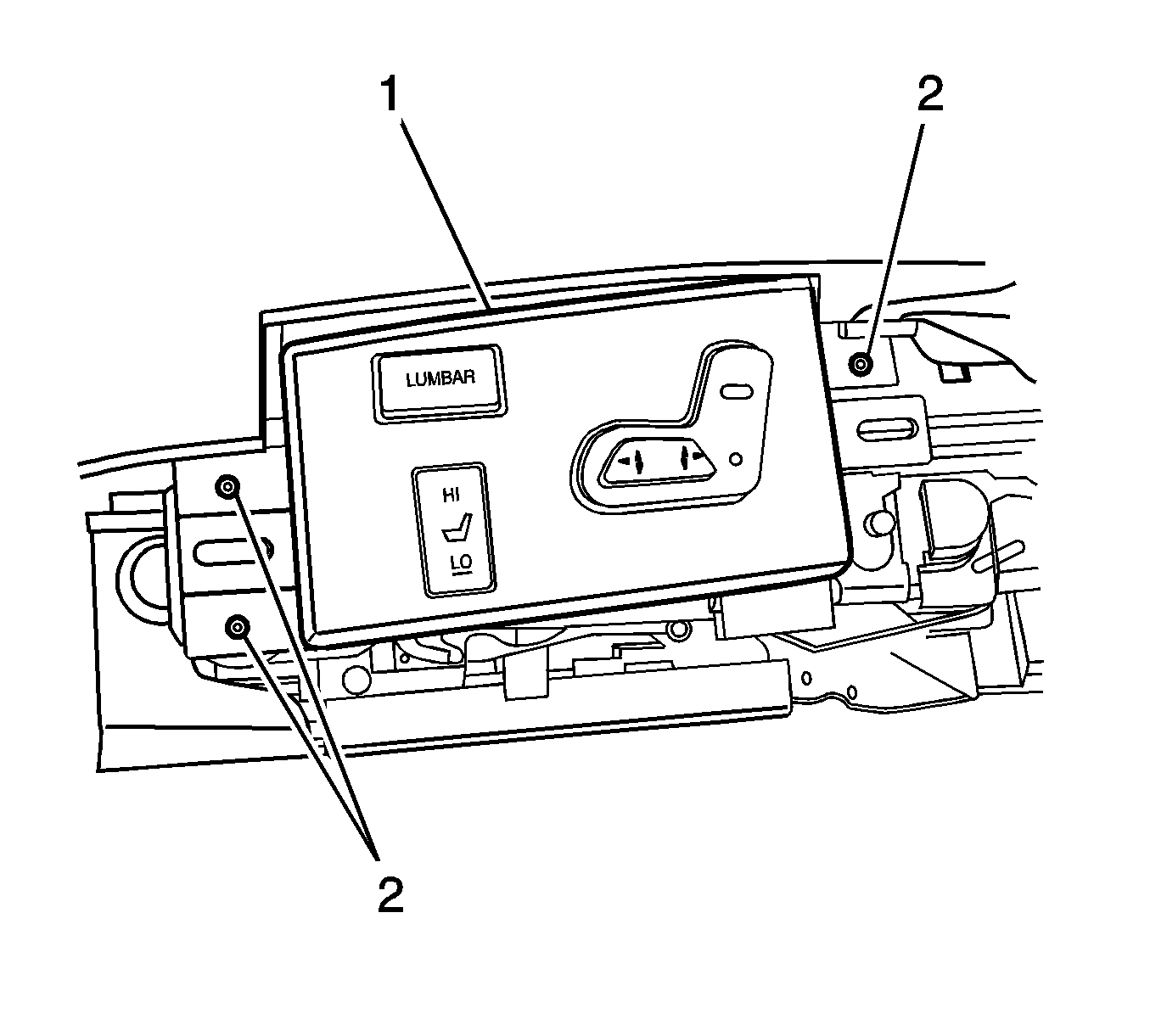 1
2
LUMBAR
HI
LO
2