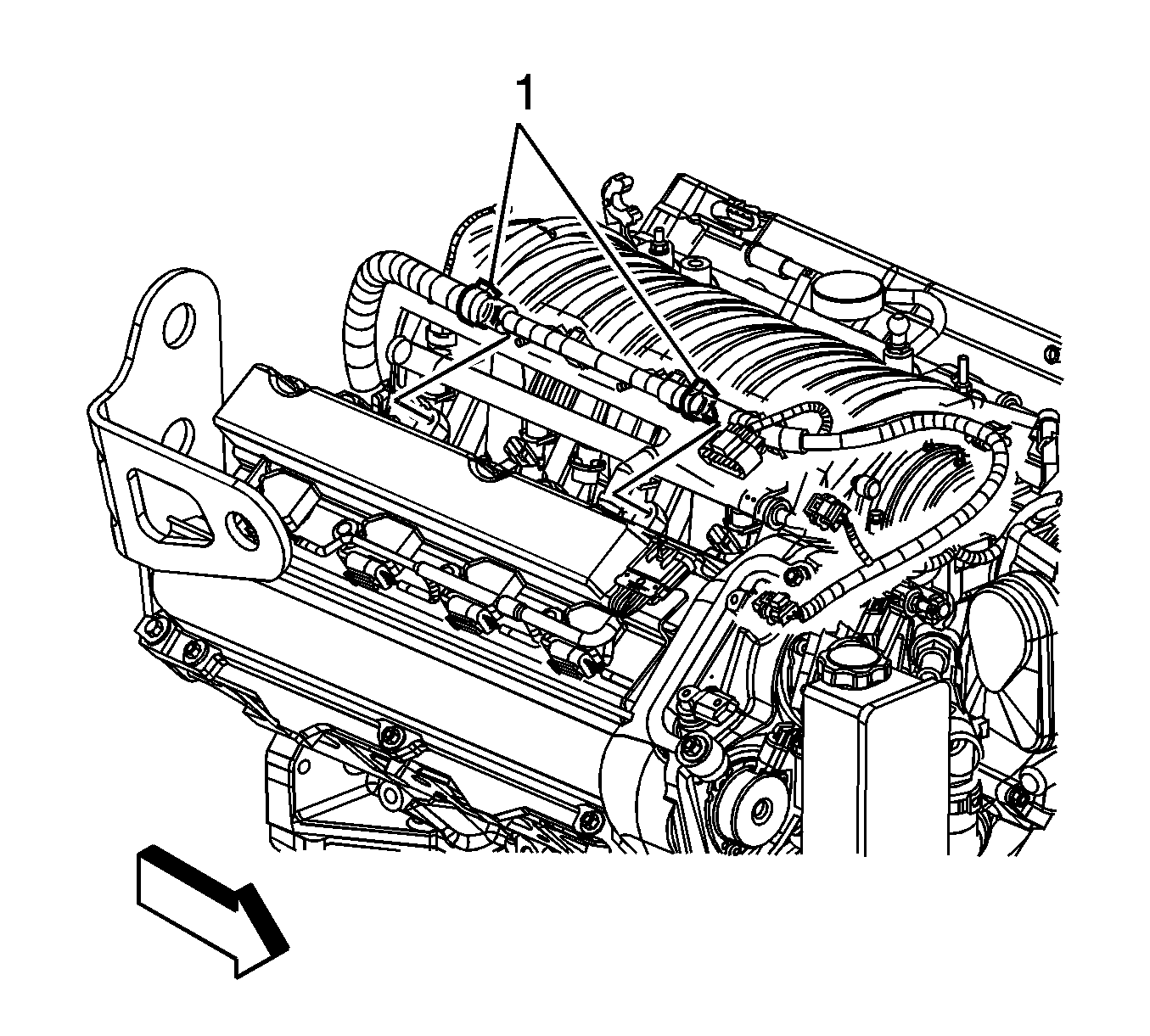 1