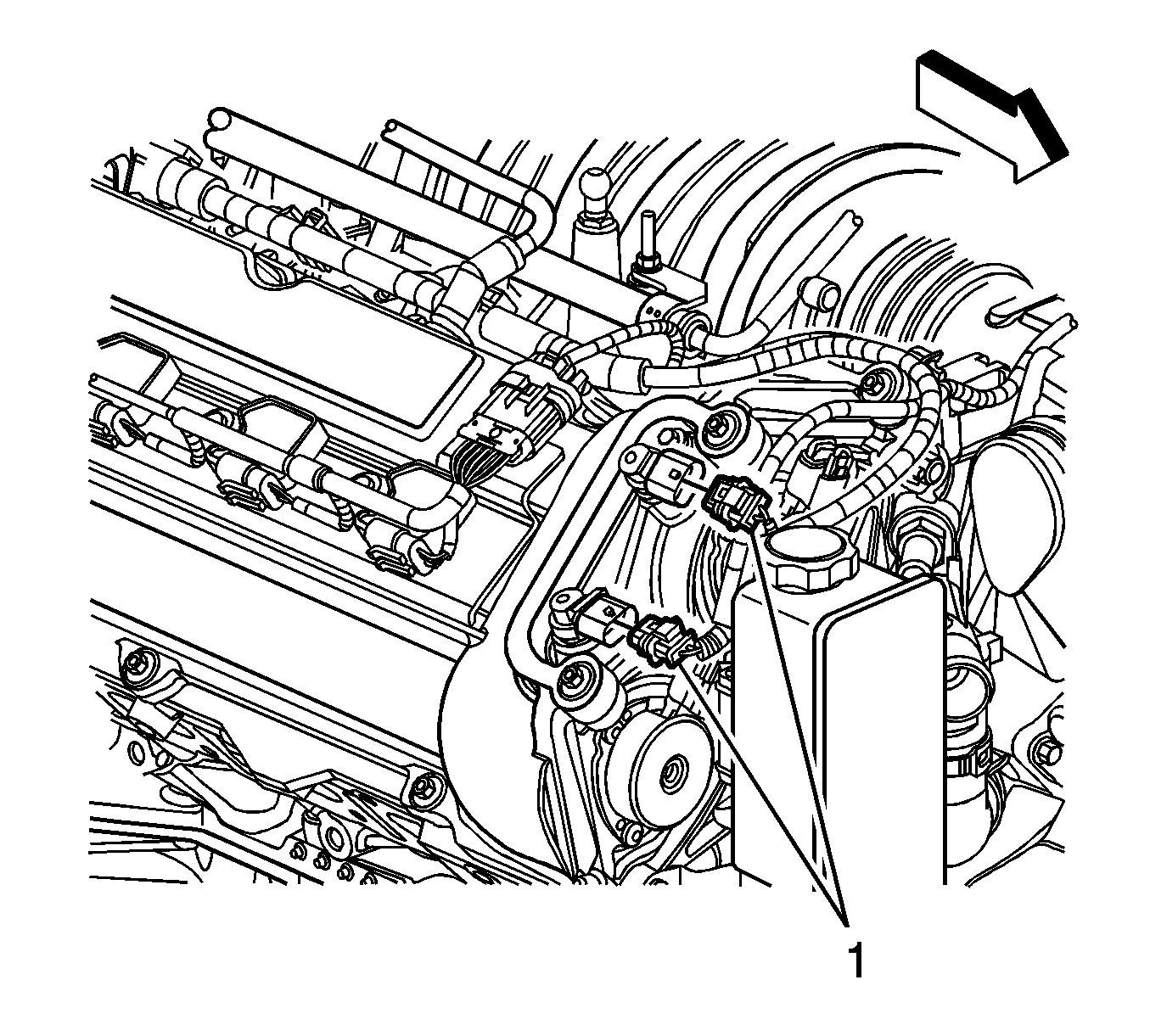 1