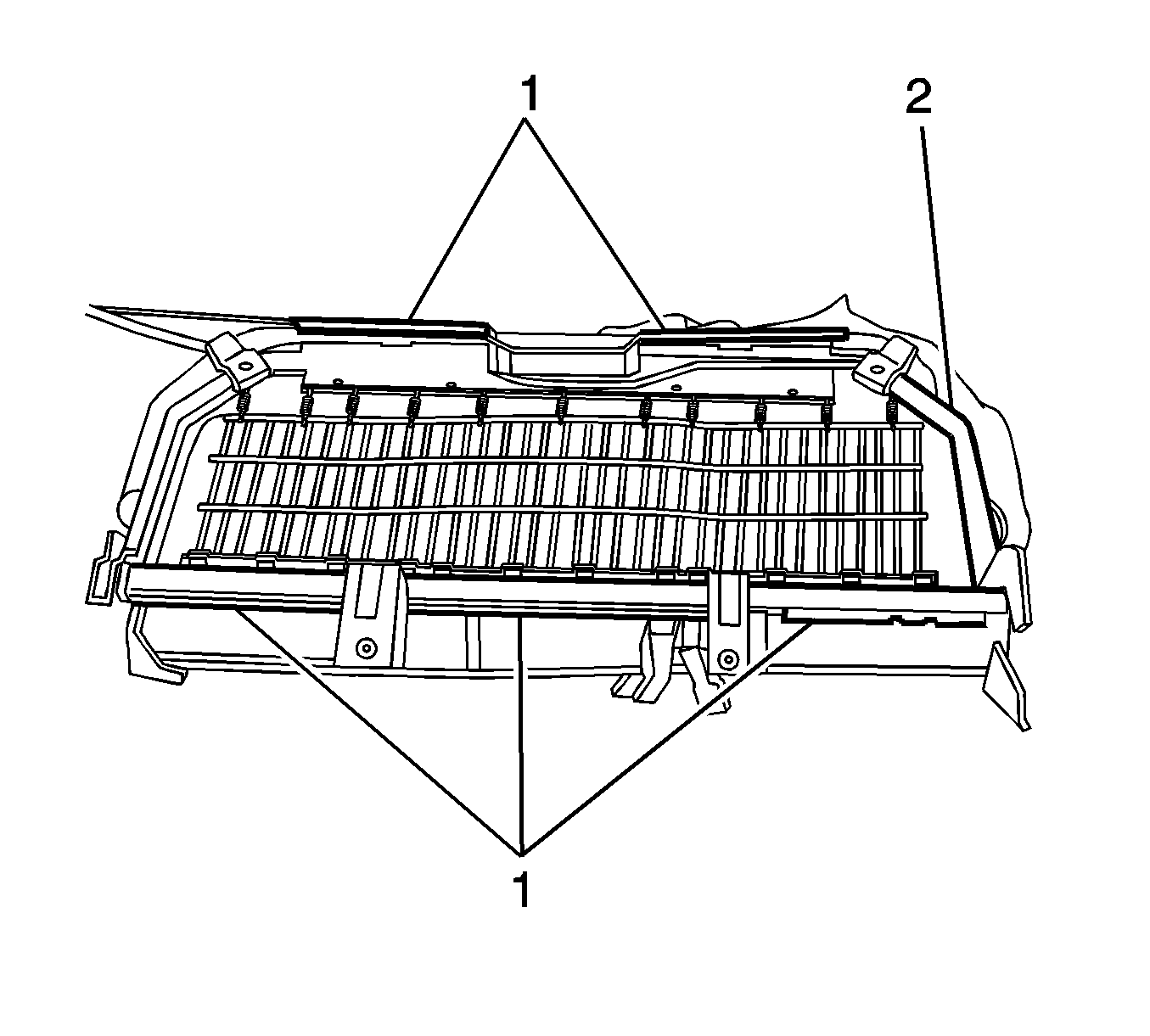 1
2
1