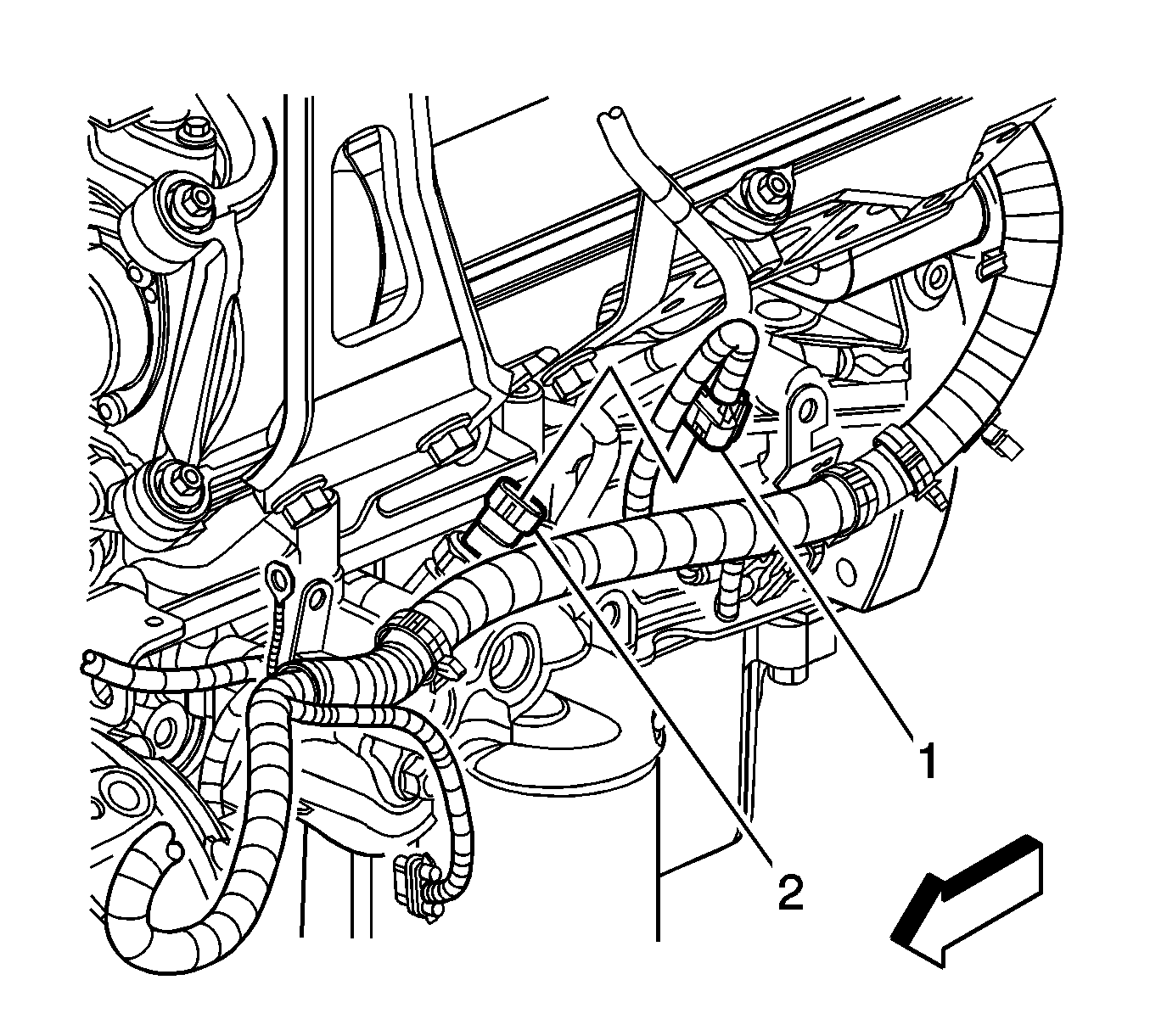 1

2