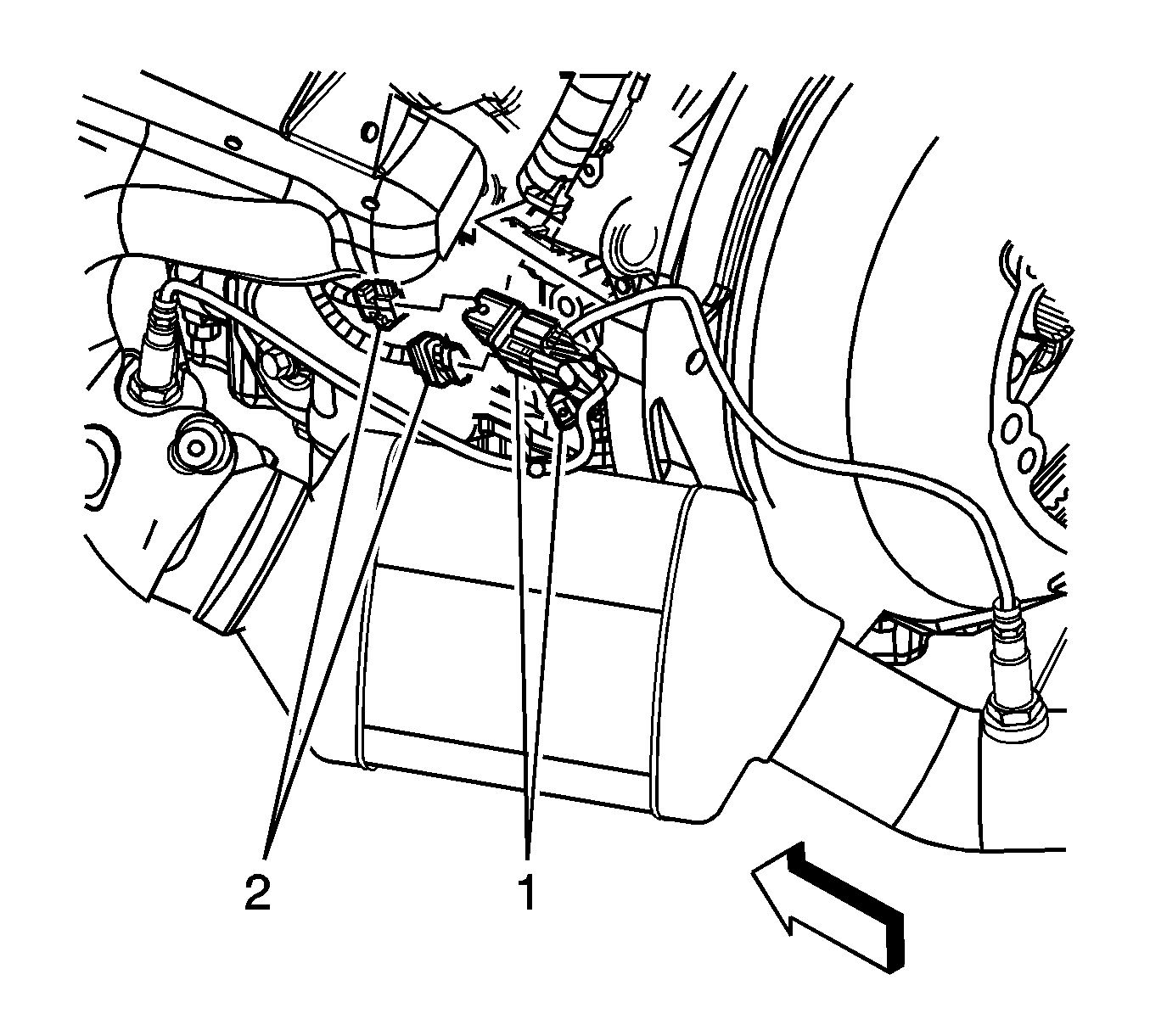 2
1