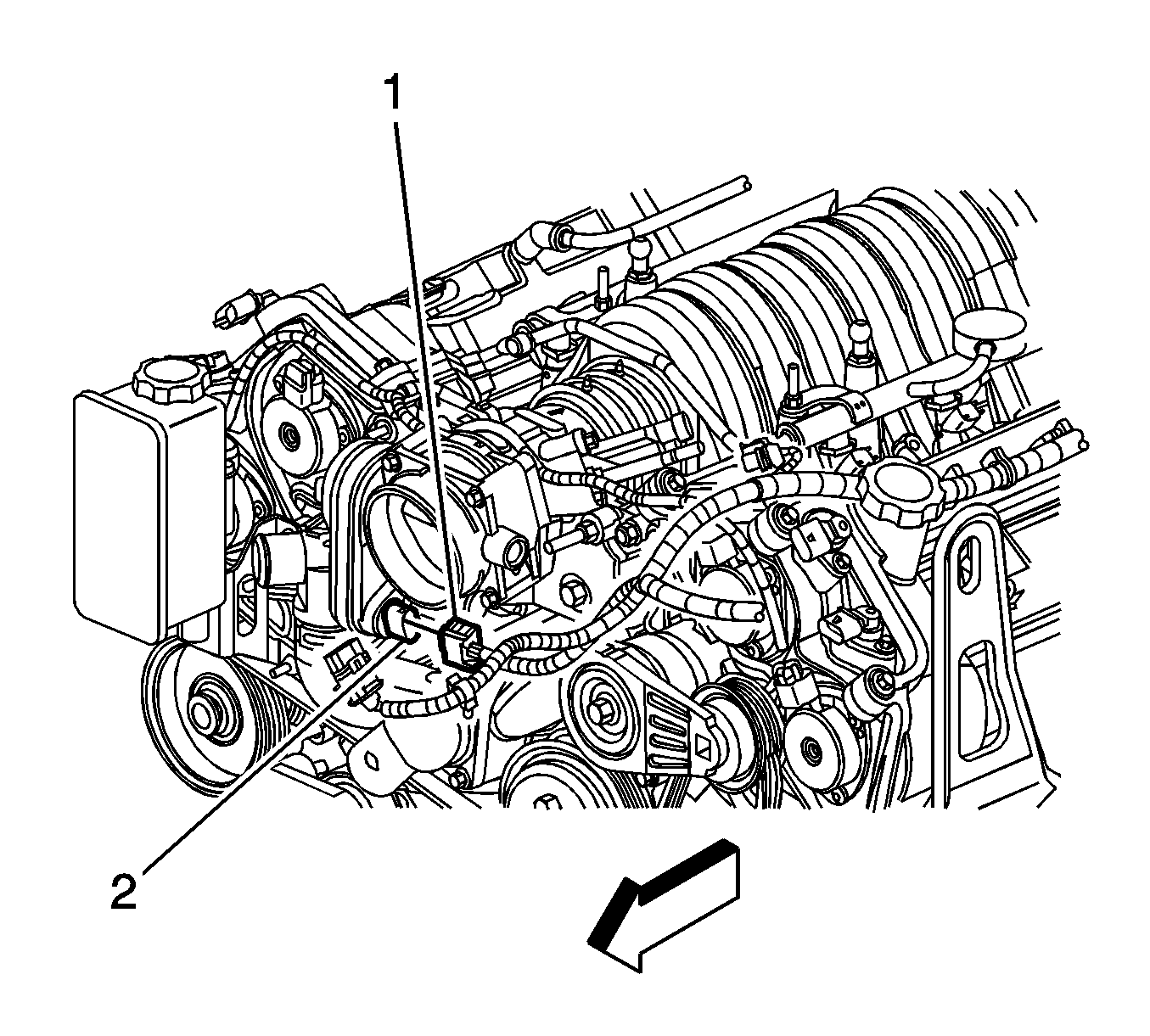 1
2