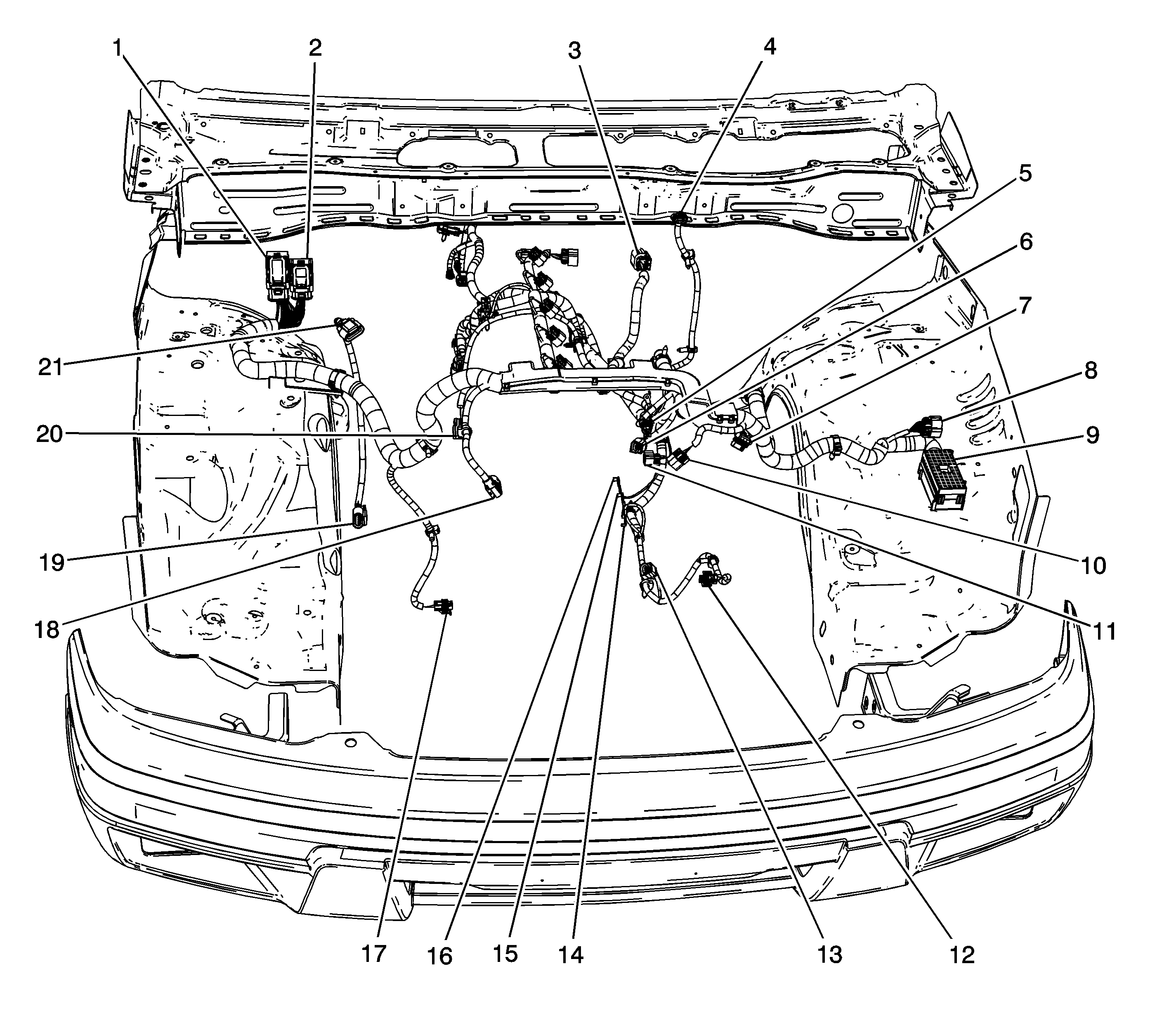 1
2
3
4
5
6
7
8
9
10
11
12
13
14
15
16
17
18
19
20
21