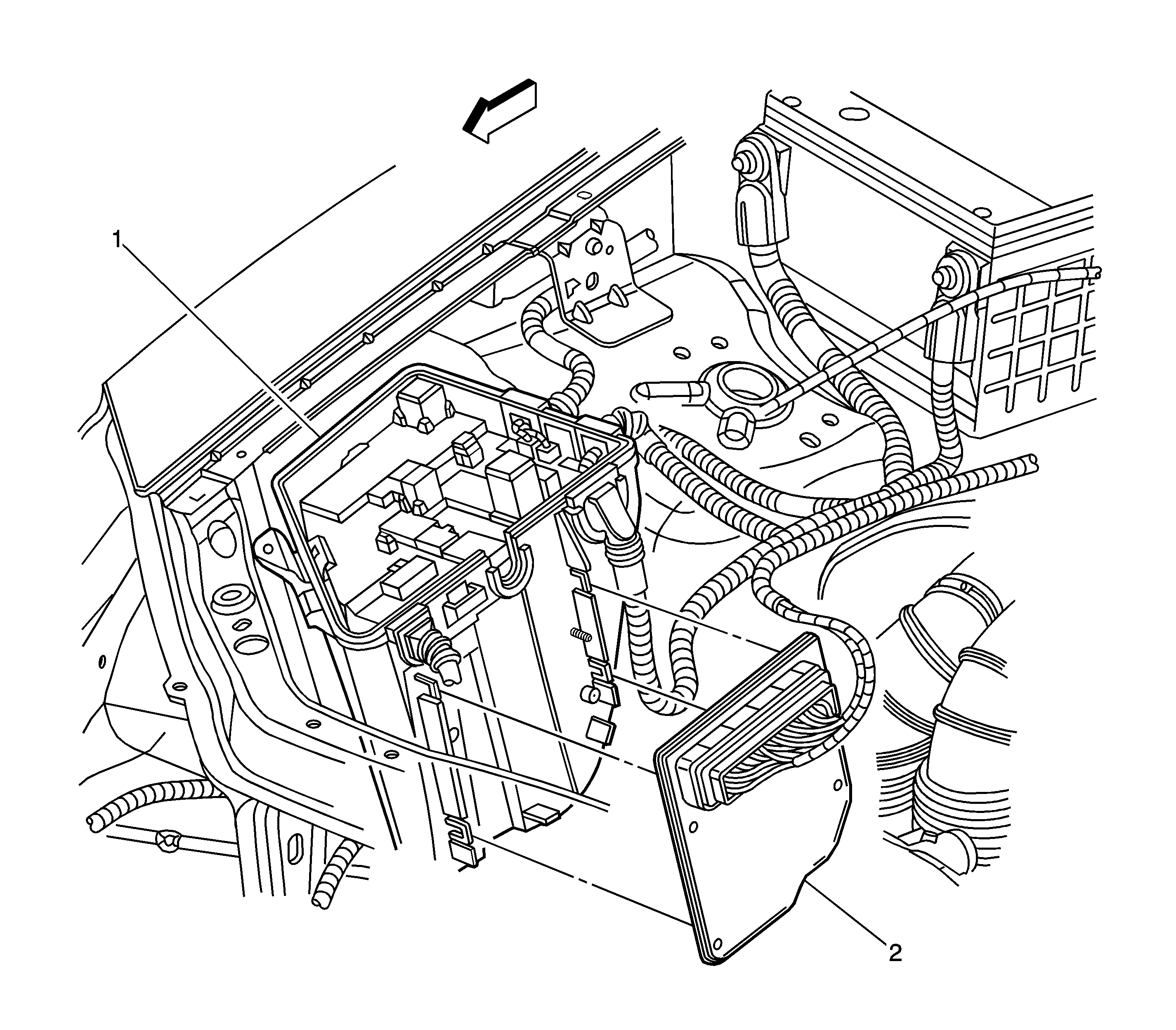 1

2