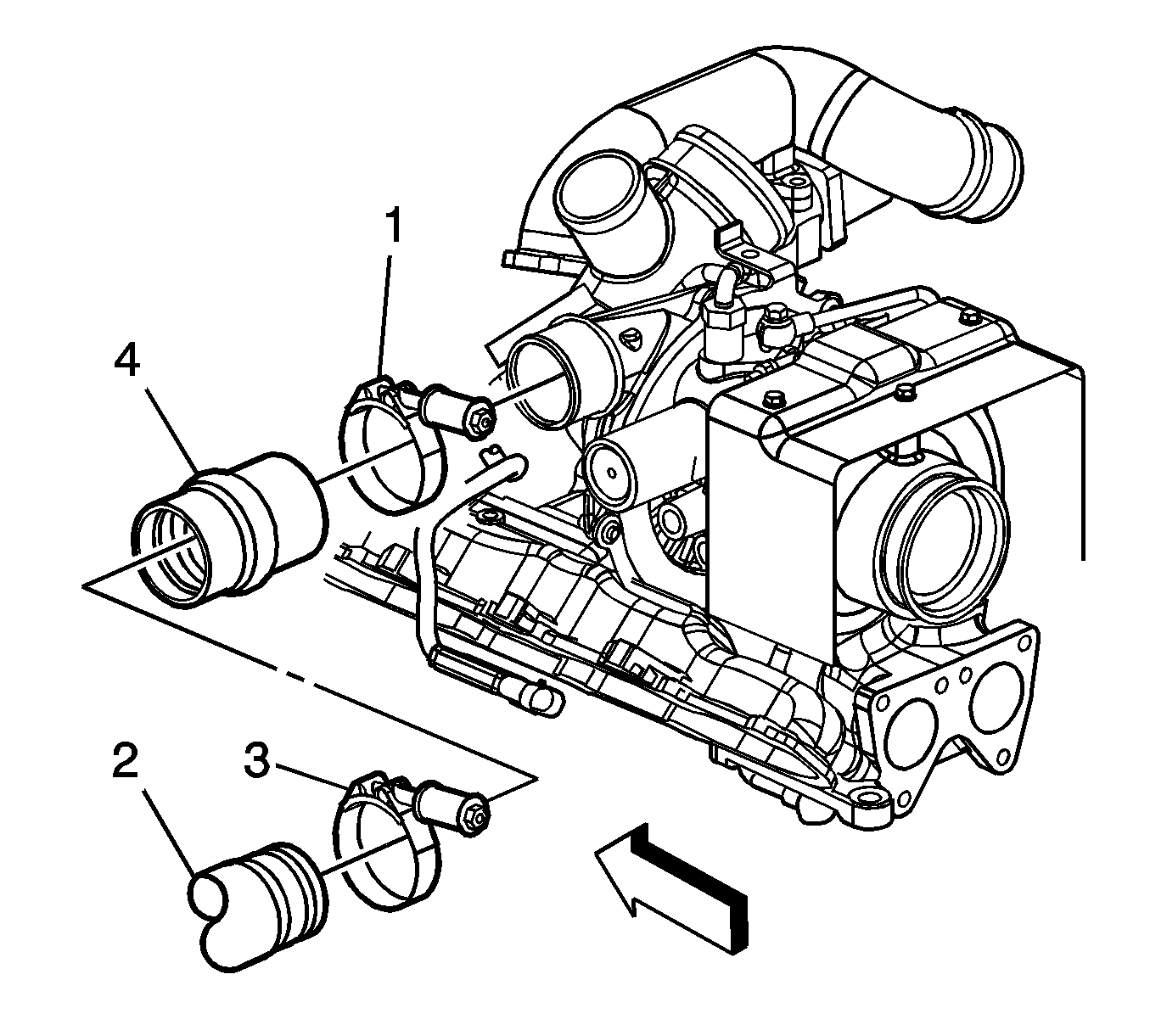 1
4
2
3