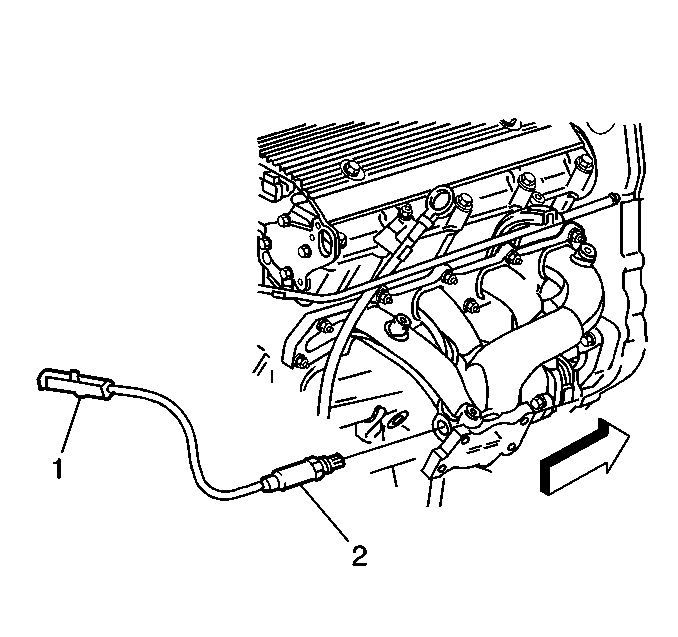 1

2