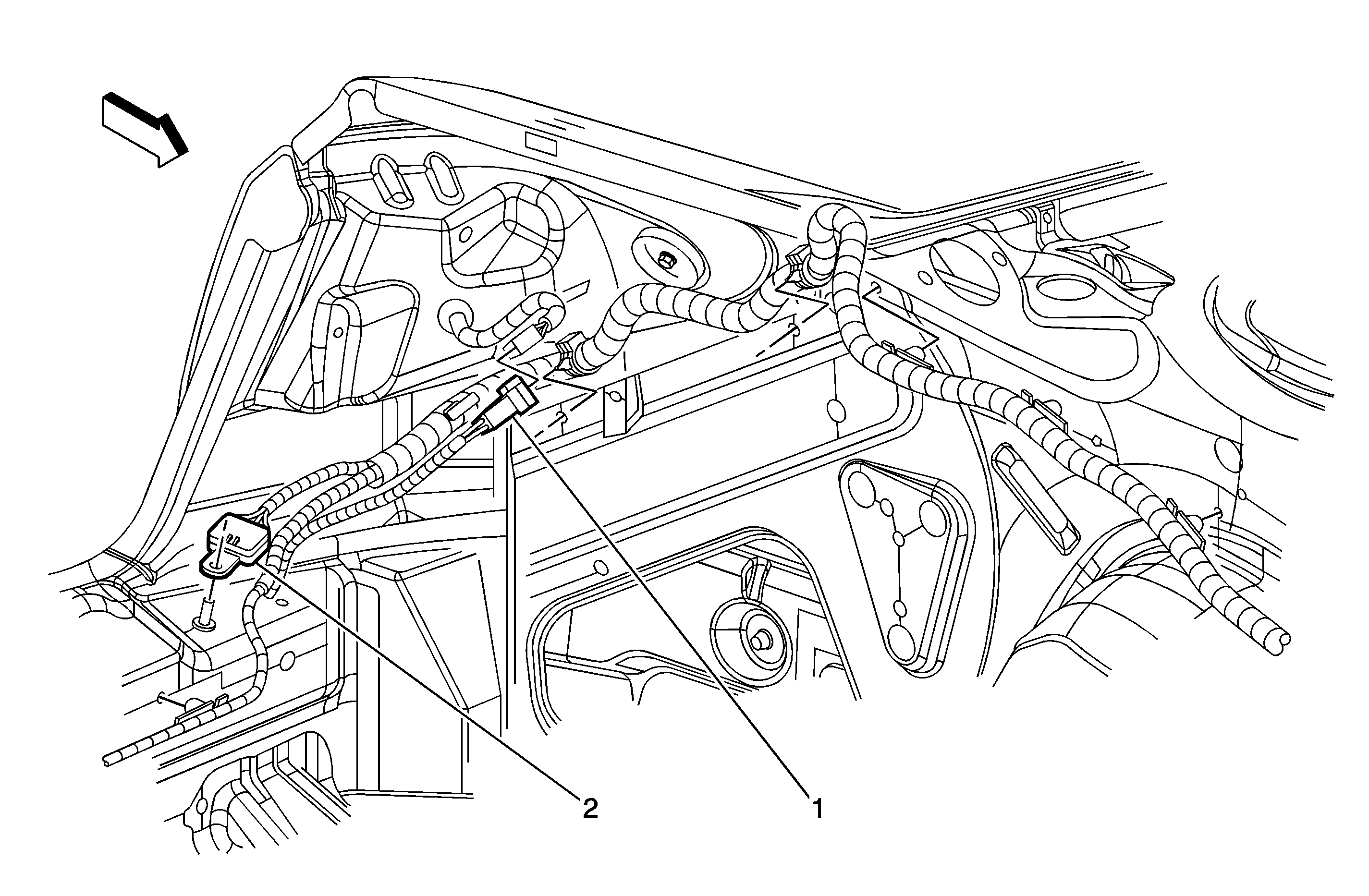 2

1