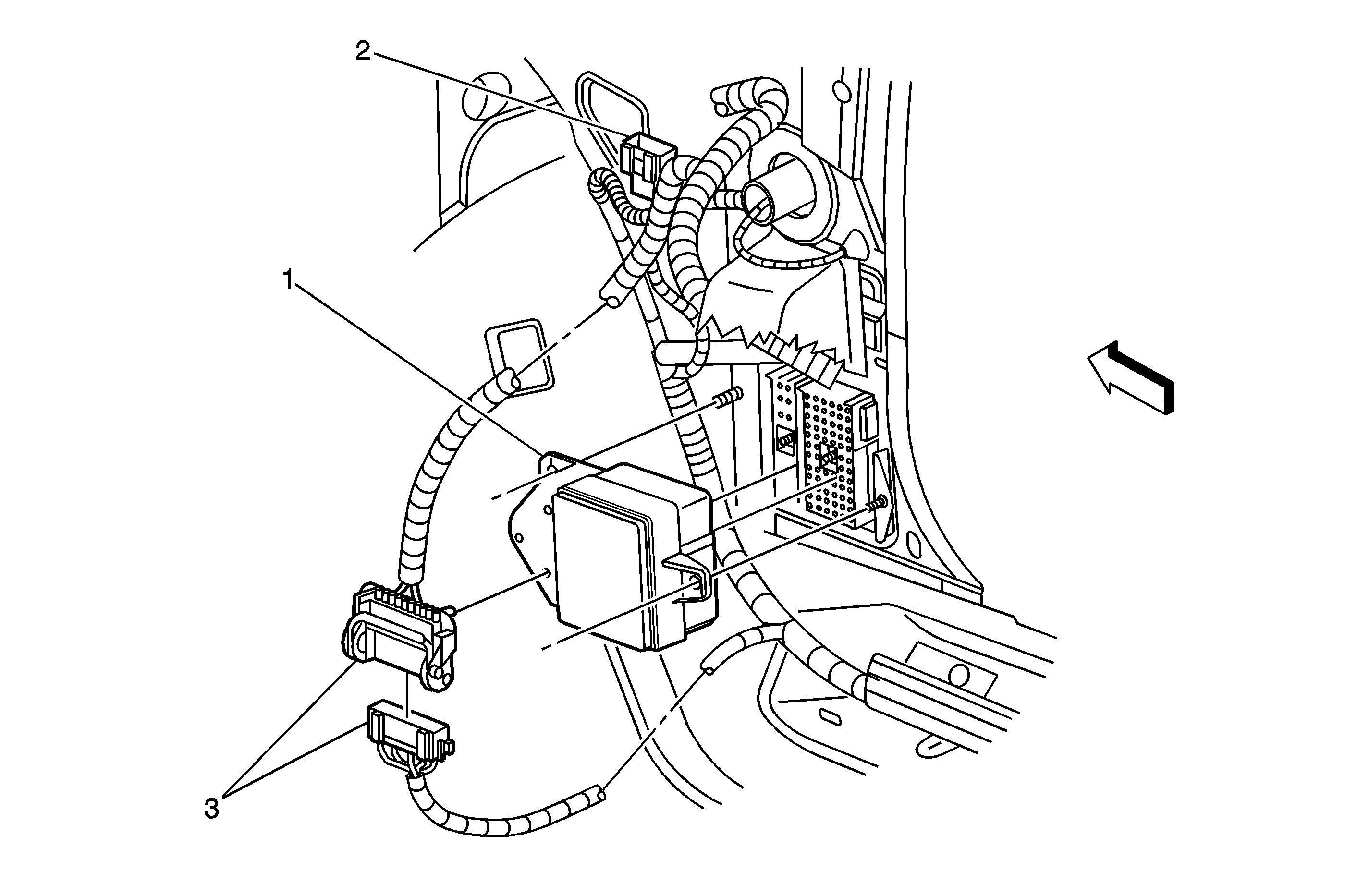 2

1

3