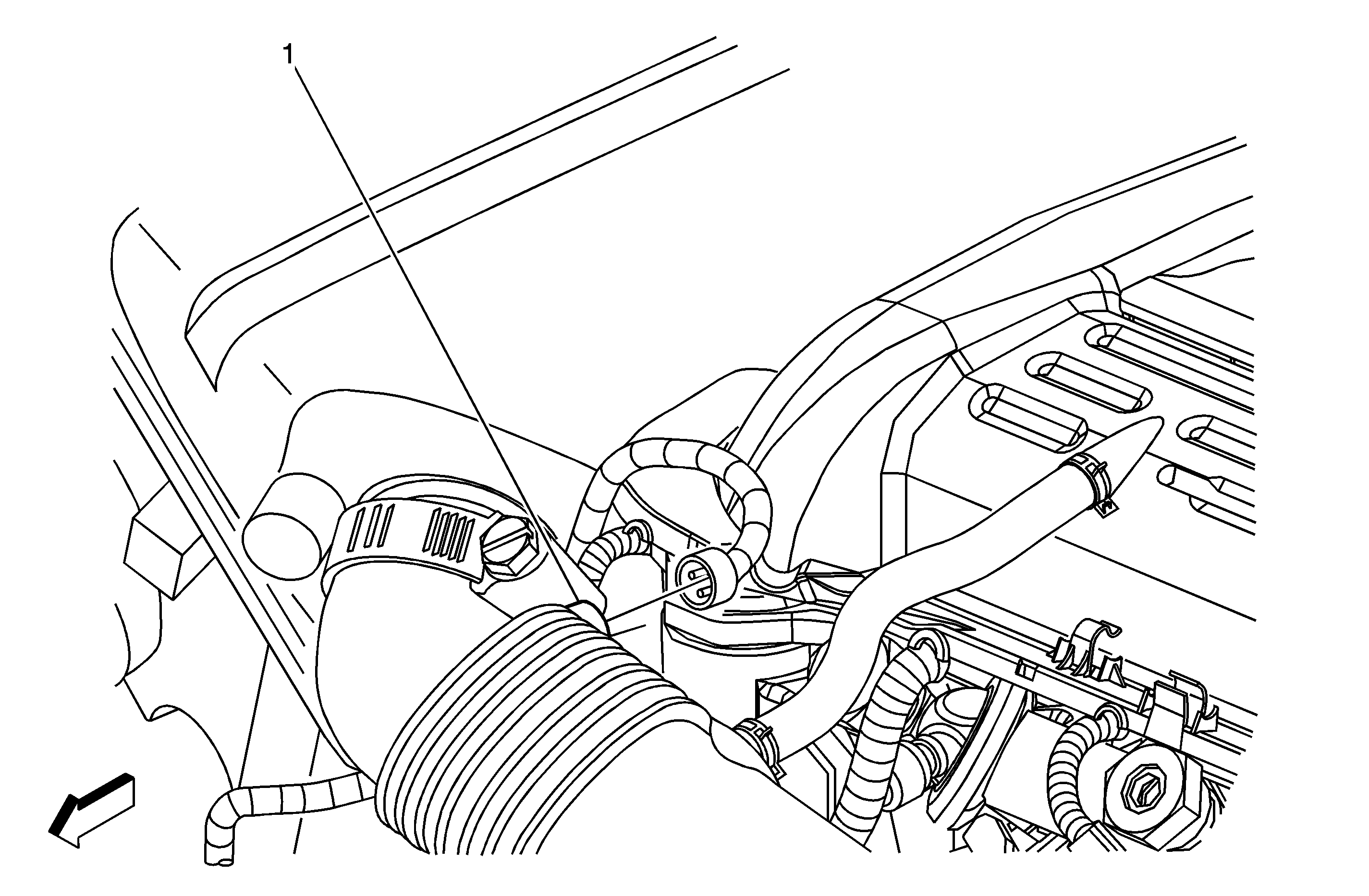 1