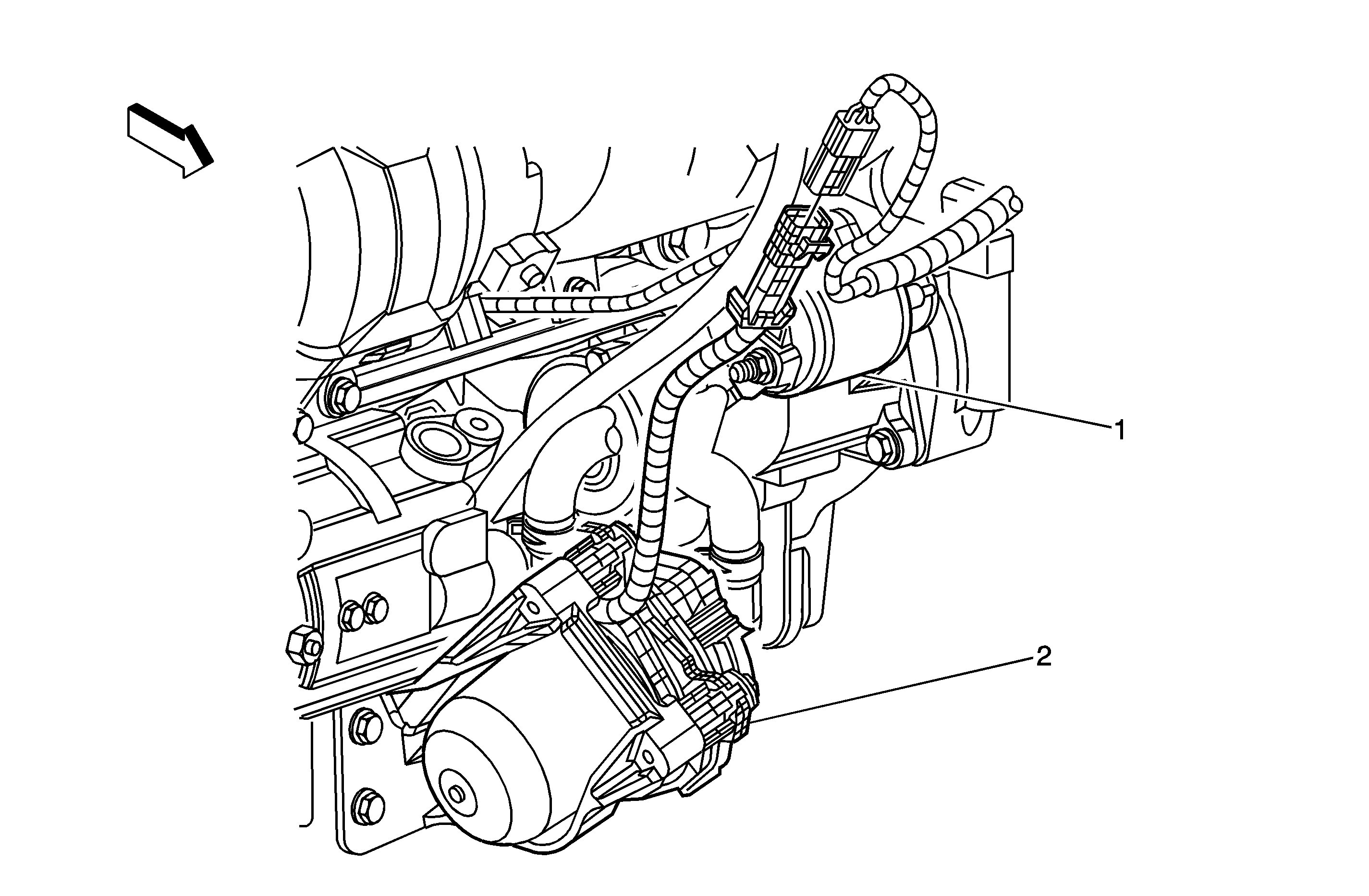 1

2