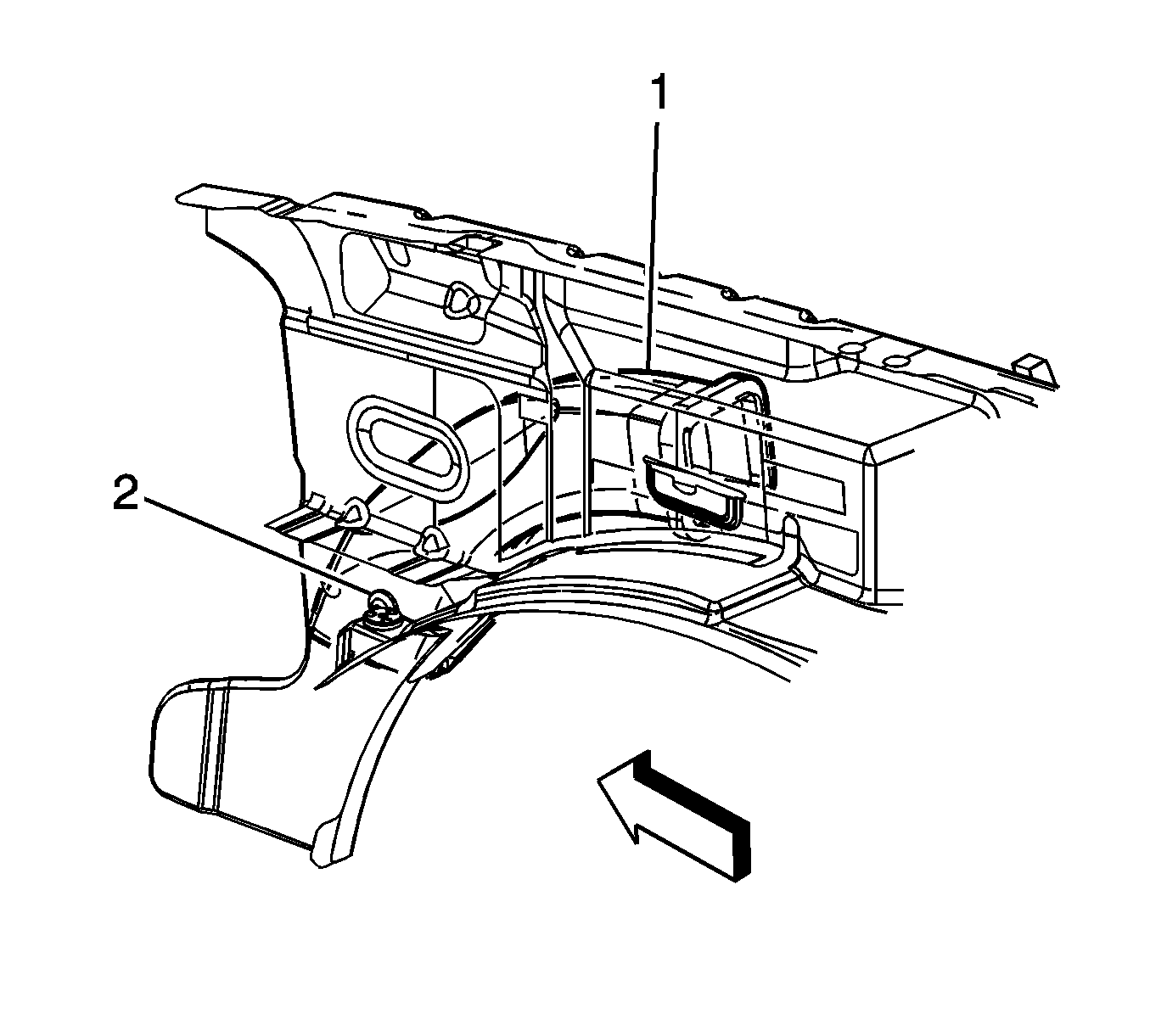 1

2