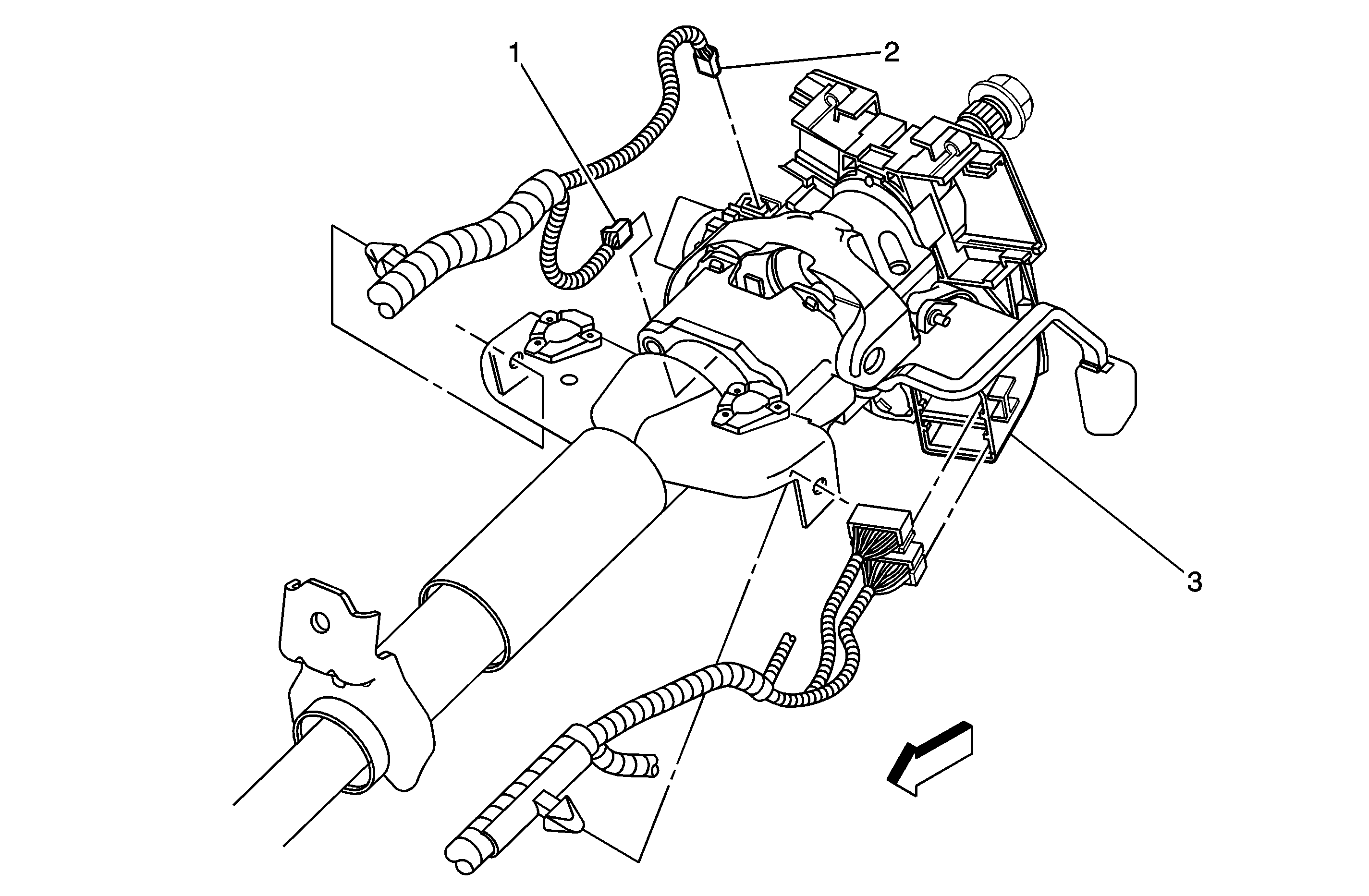 1
2
3