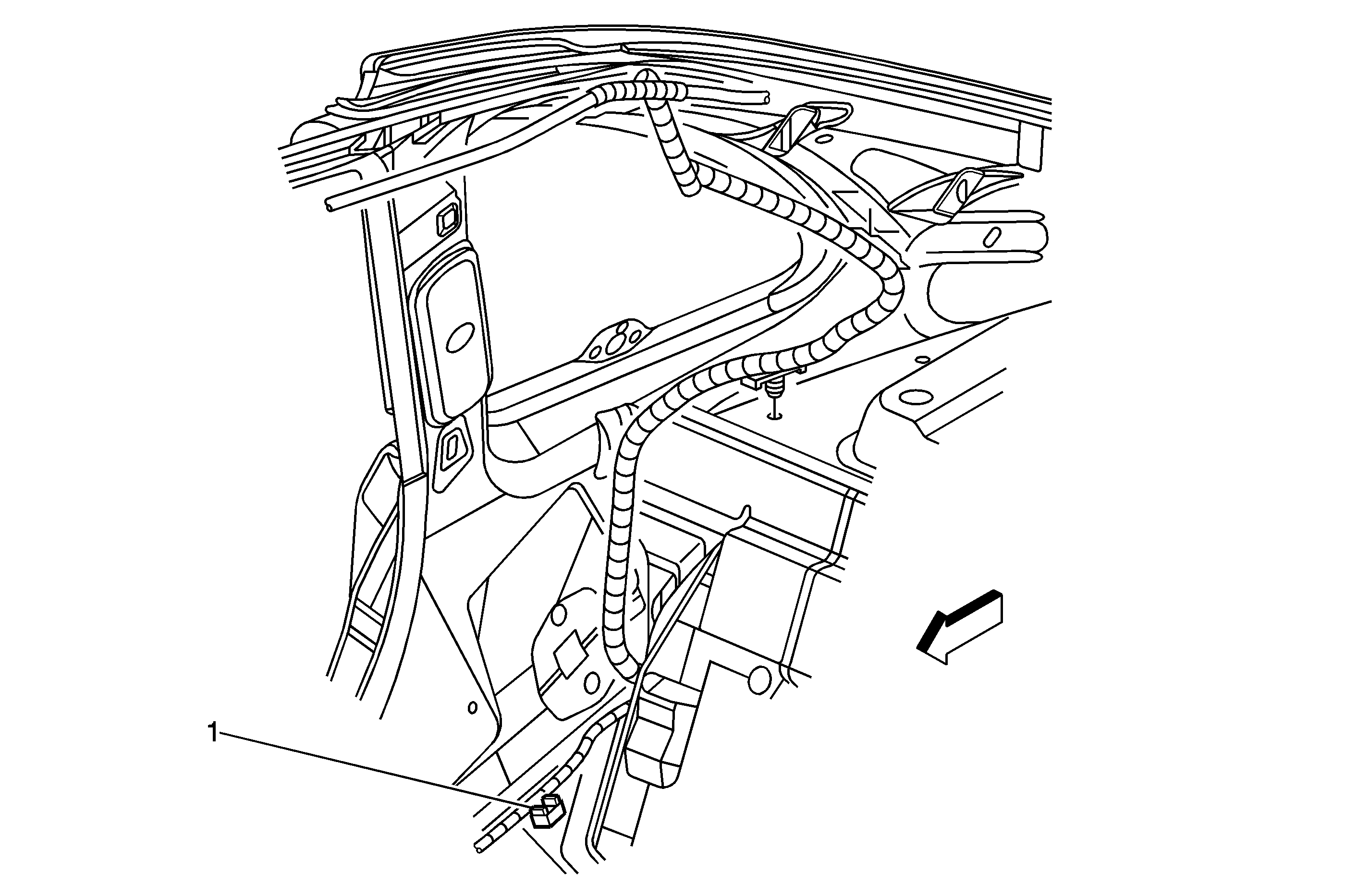 1