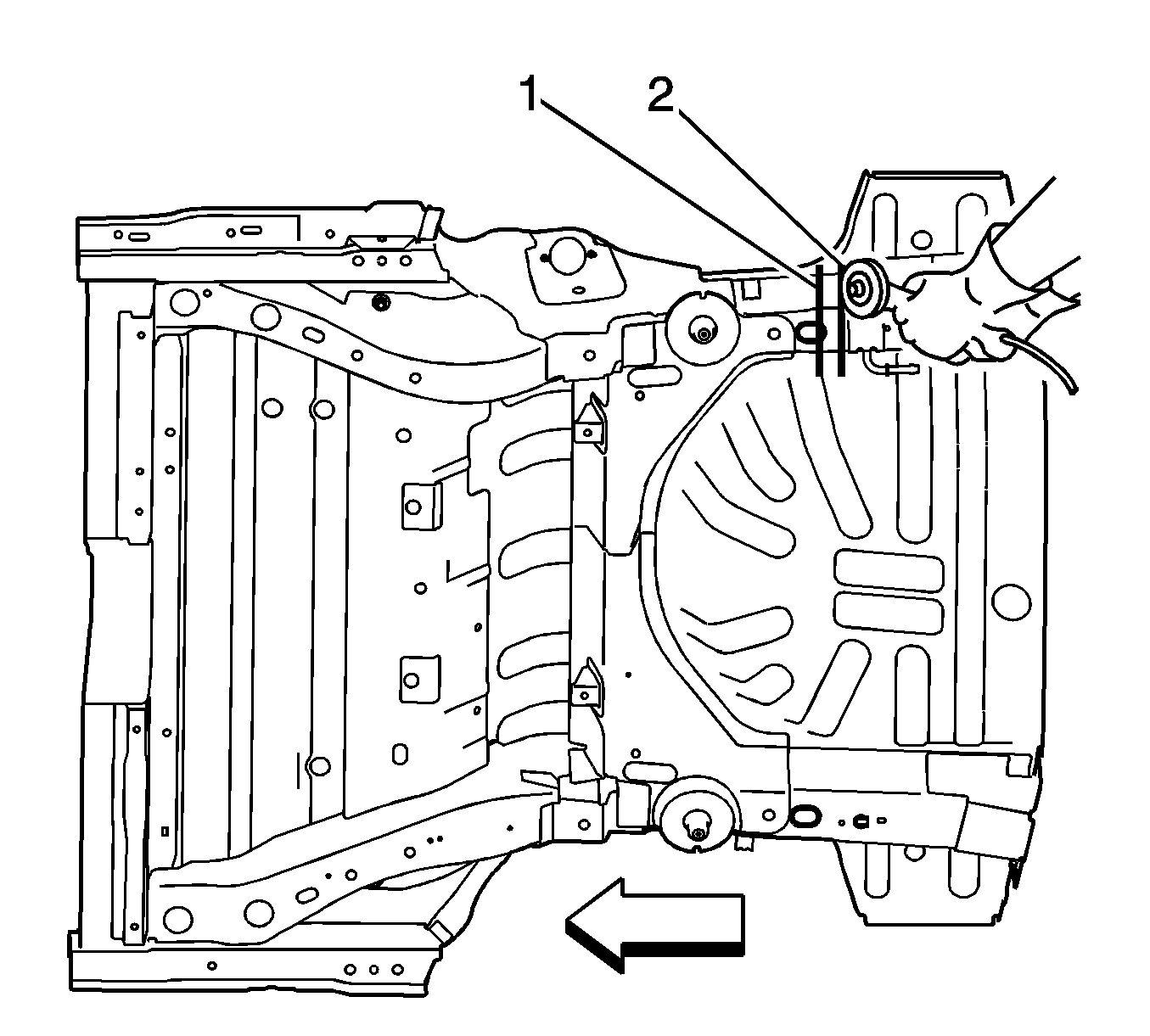 1
2