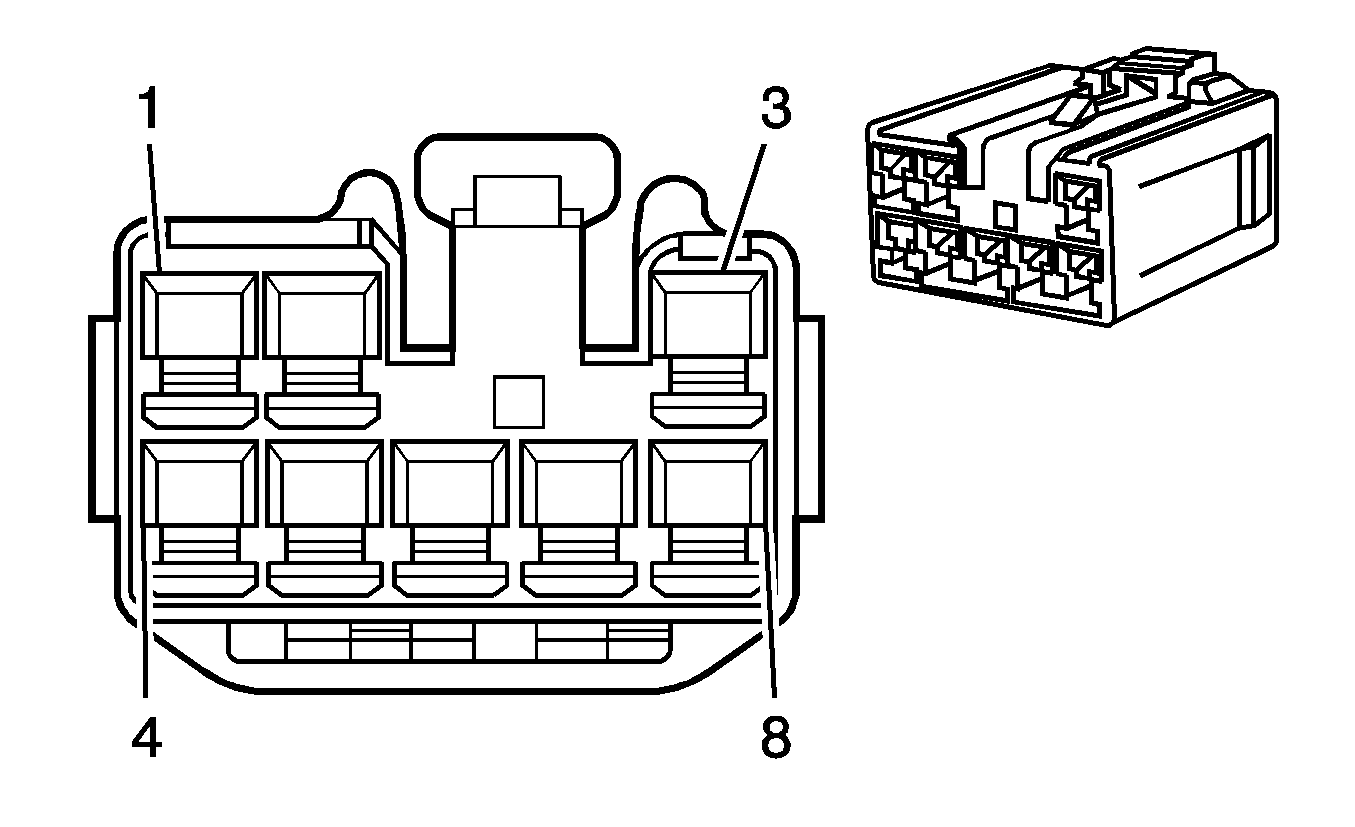 1
3
4
8