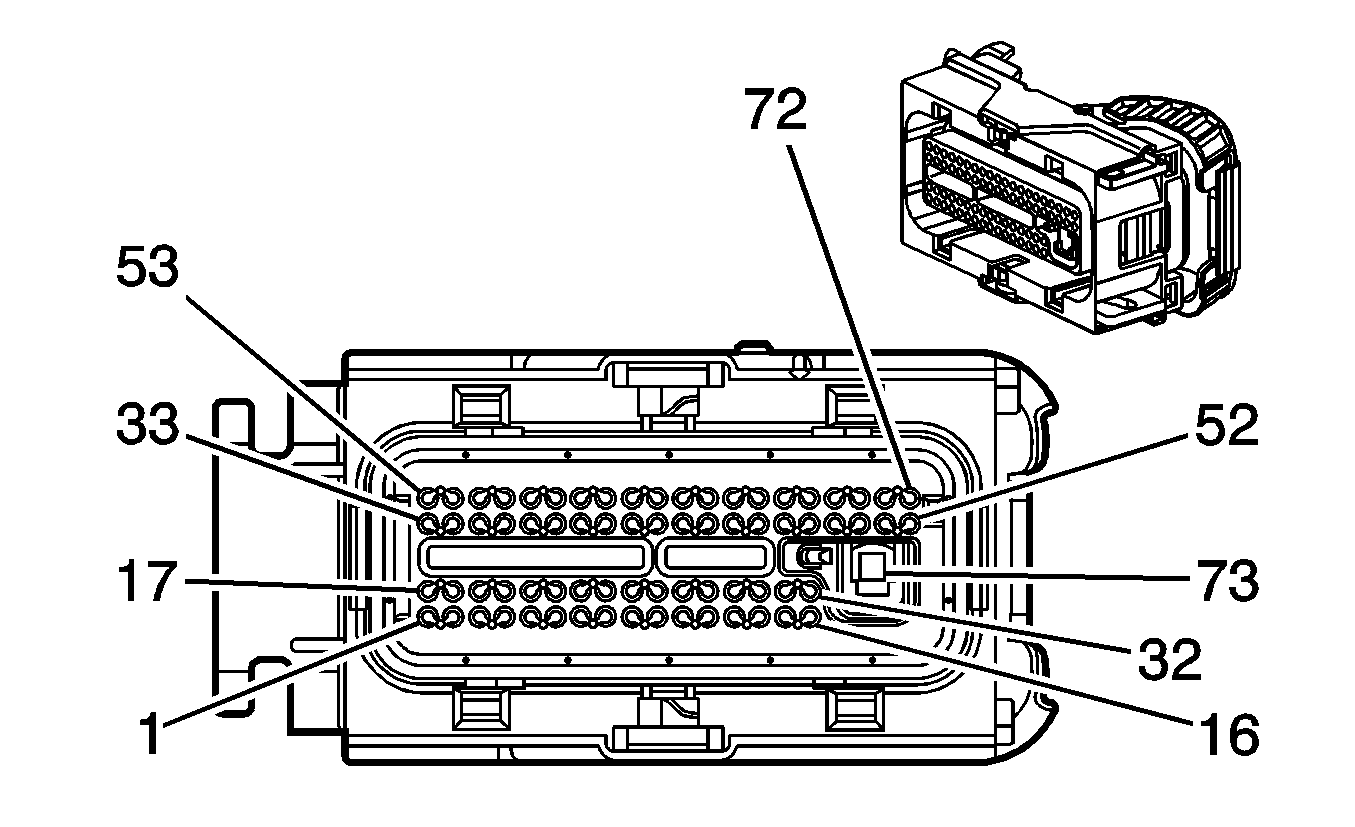 72
53
33
52
17
73
32
1
16