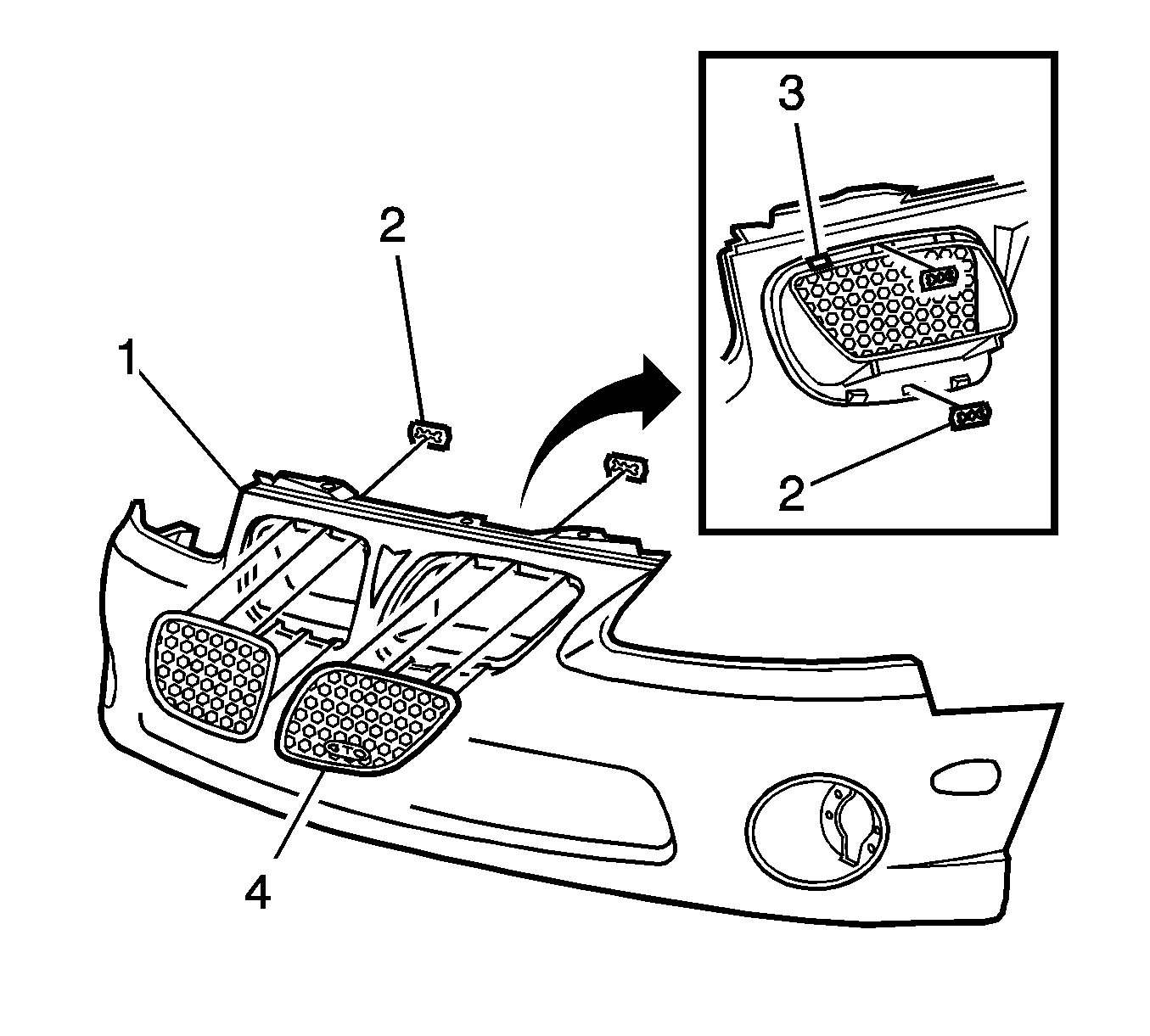 3
2
1
2
GTO
4