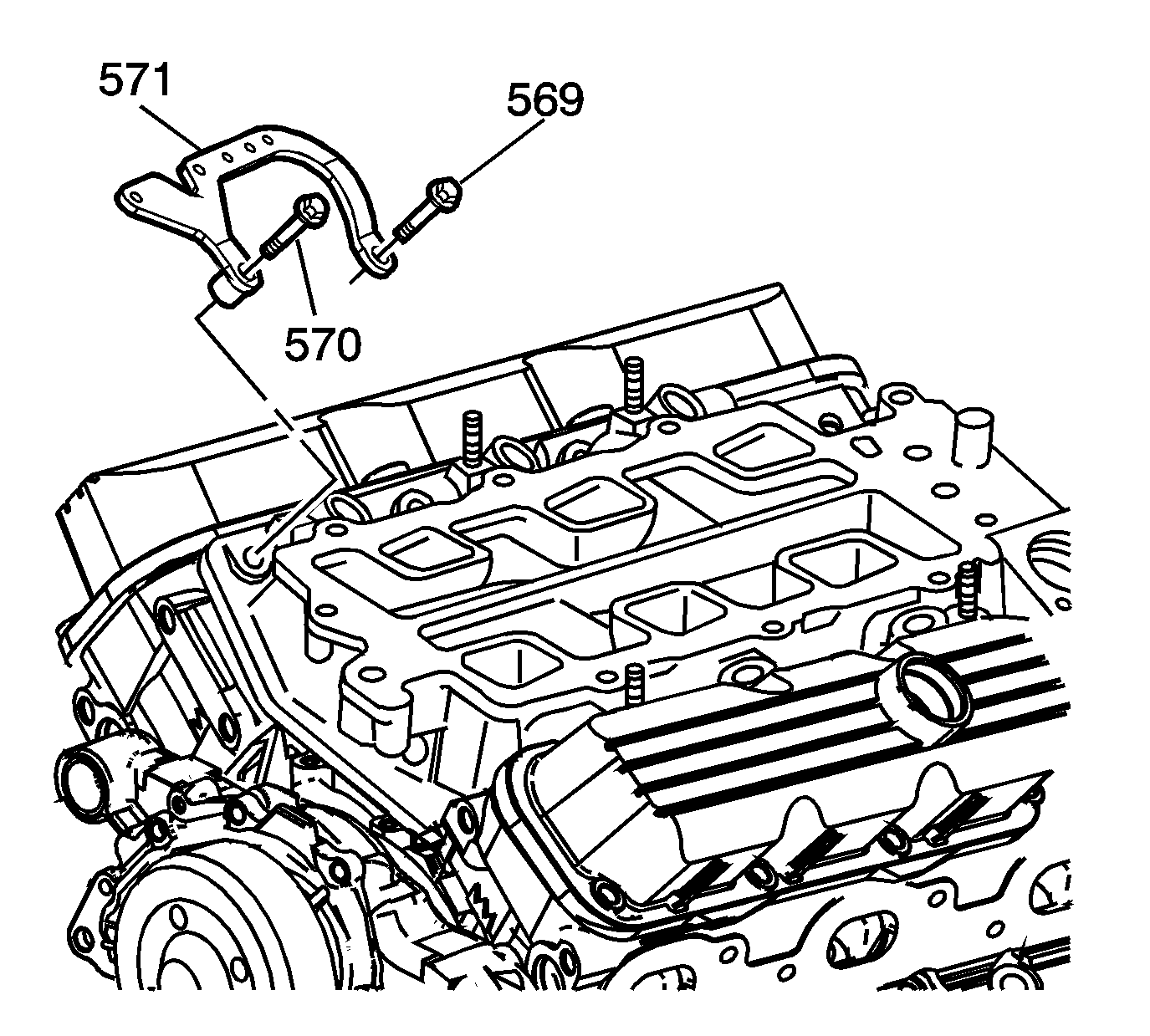 571

569

570