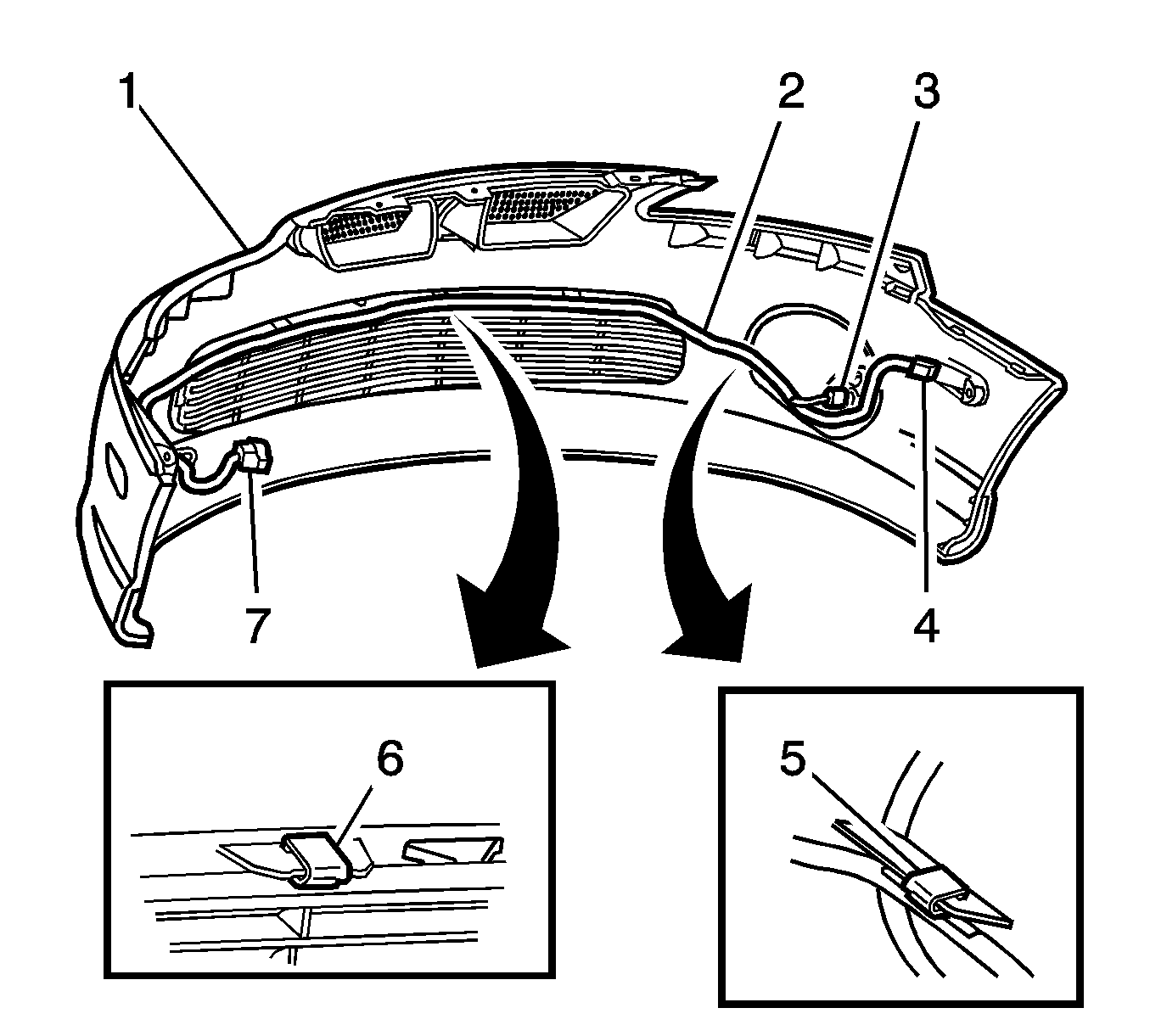 1
2
3
7
4
6
5