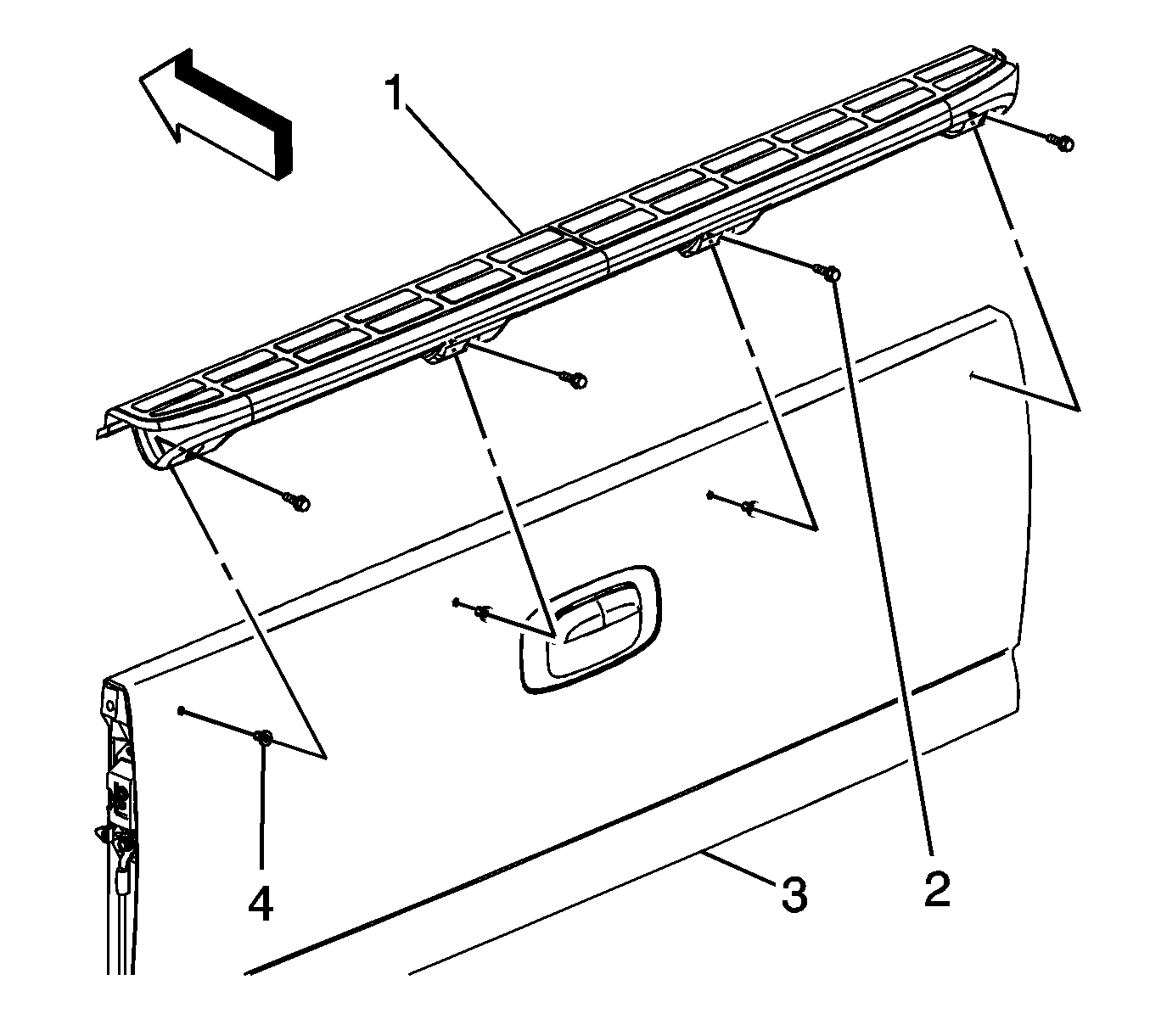 1
4
3
2