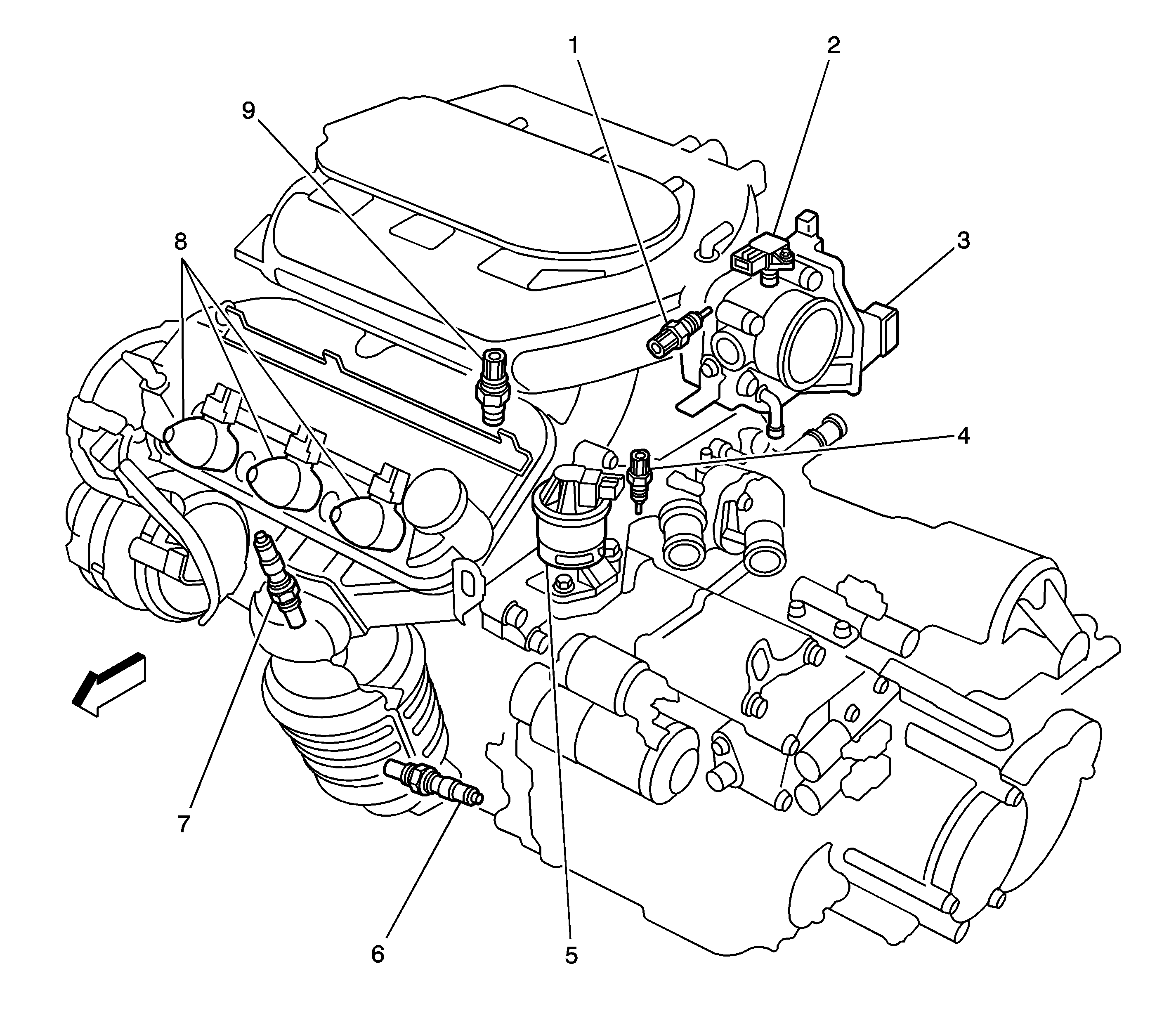 1
2
9
8
3
4
7
6
5