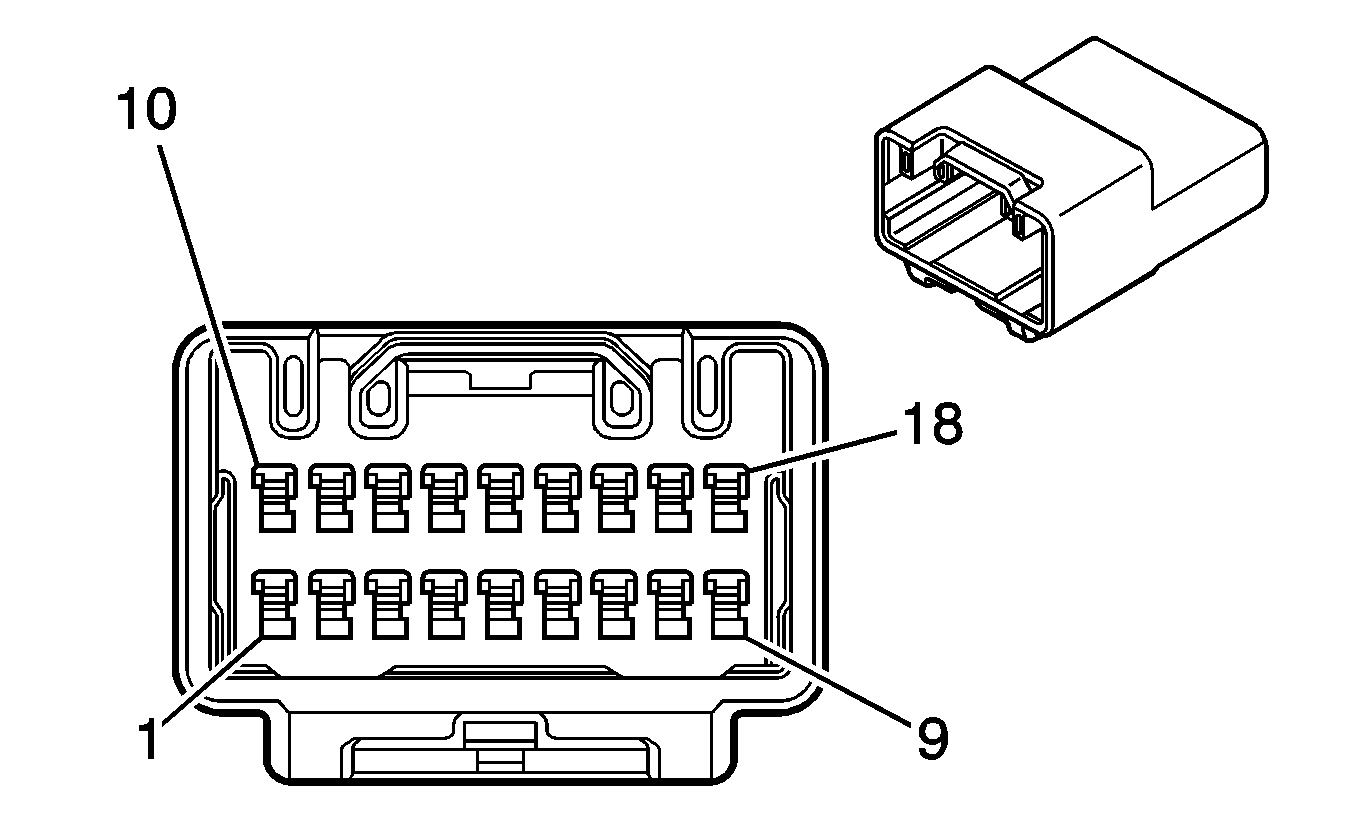 10
18
1
9