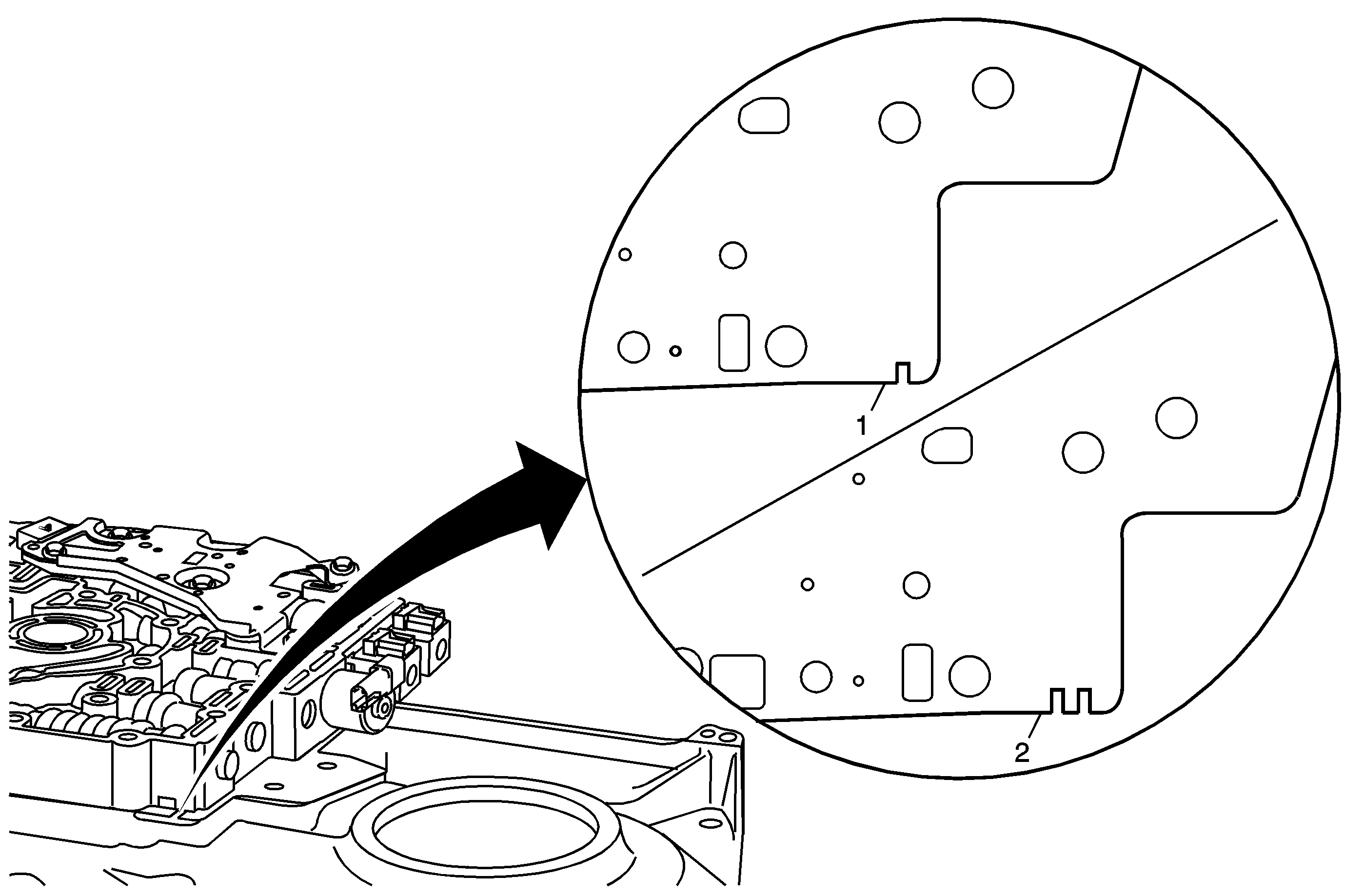 1
2