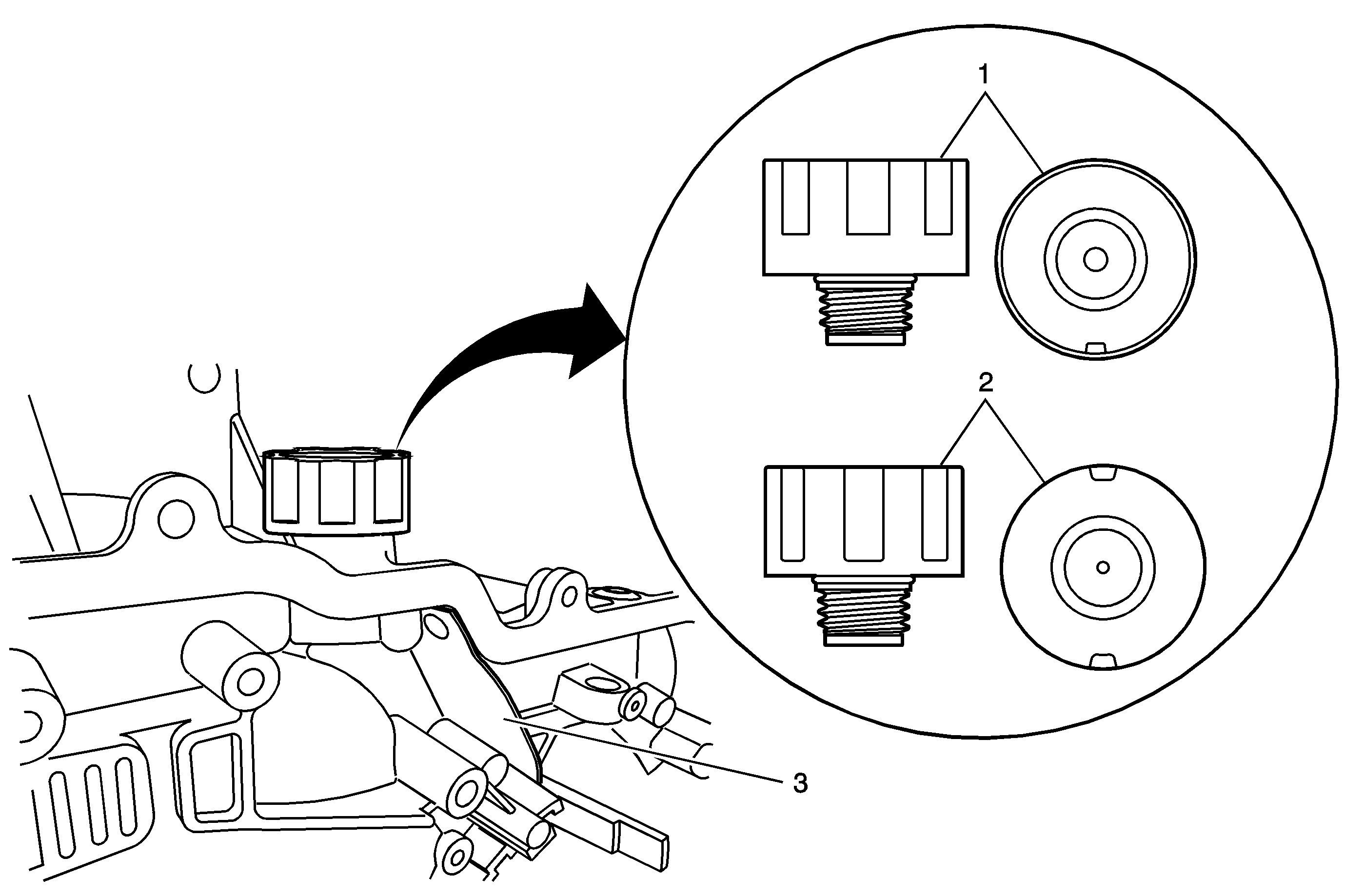 1
2
3