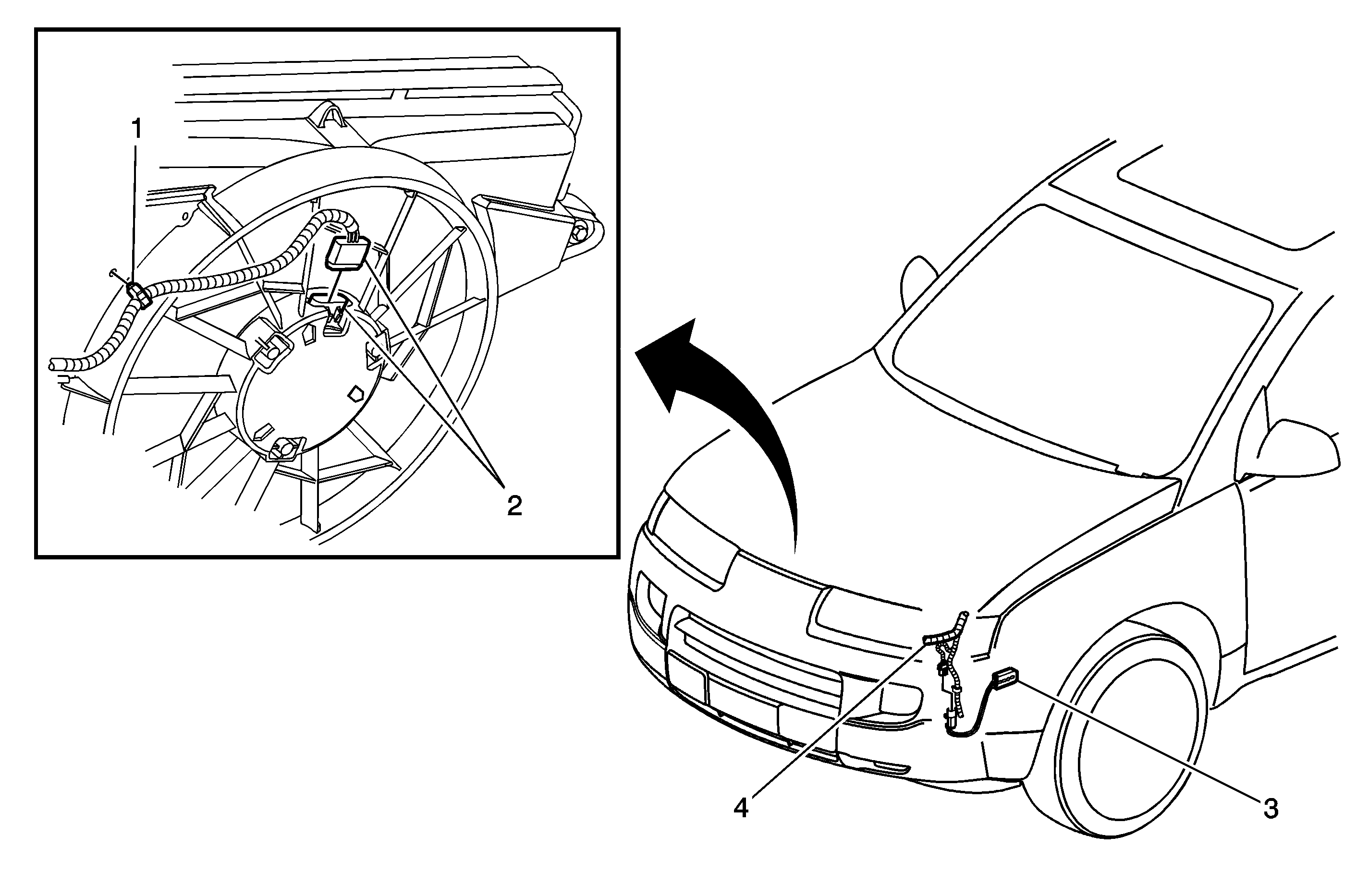 1
2
4
3