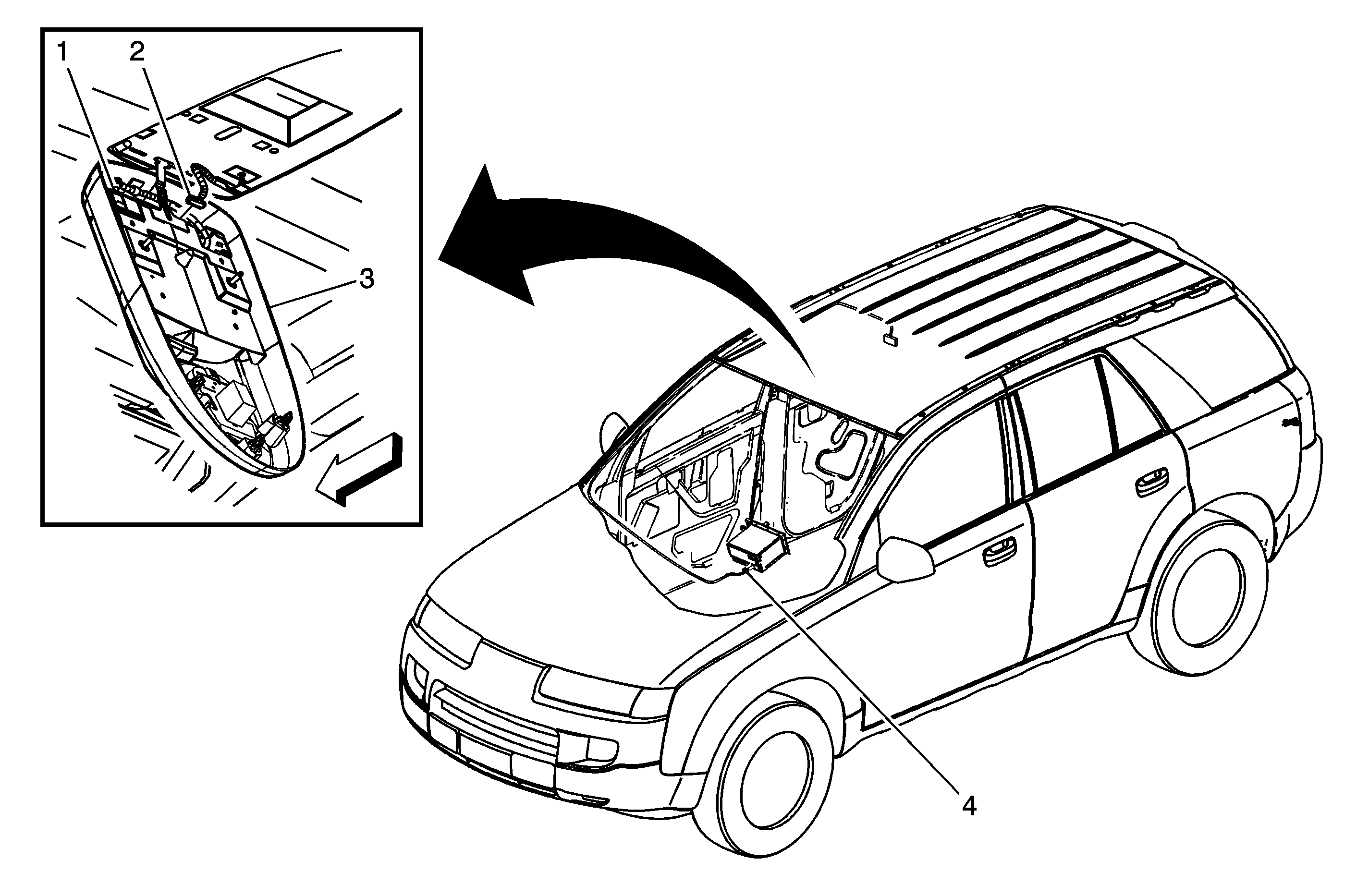 1
2
3
4