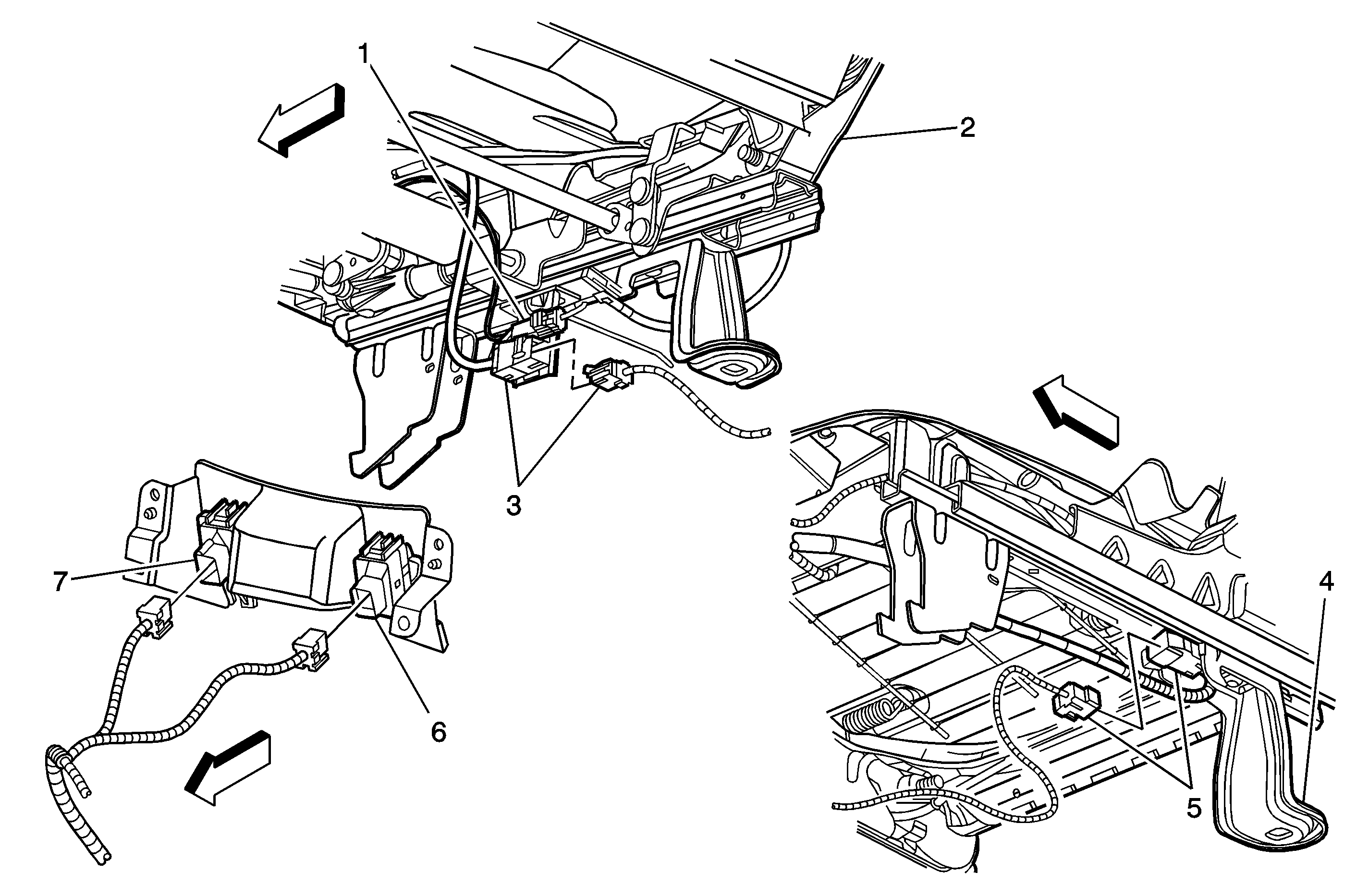 1
2
3
7
6
4
5