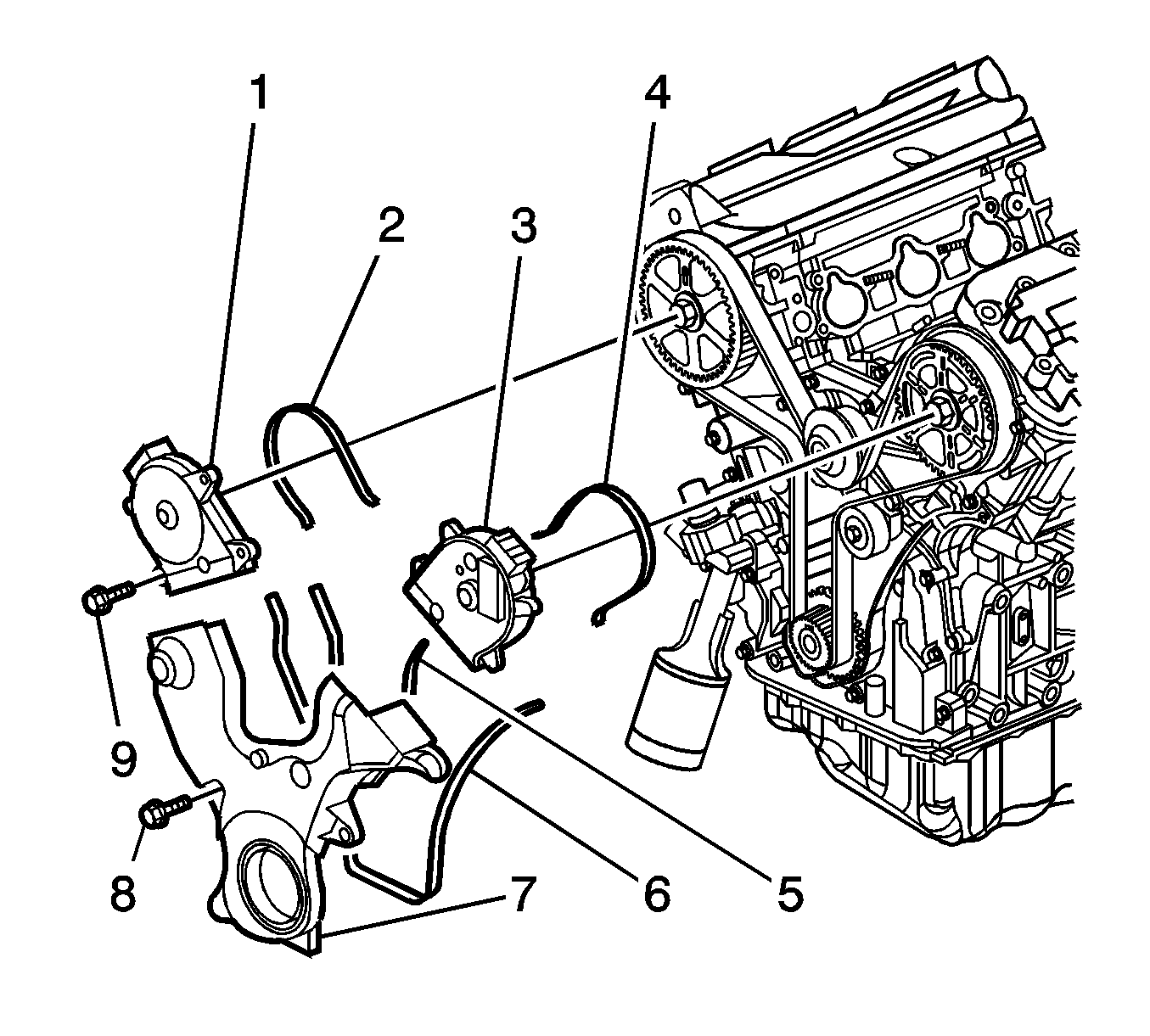 1
2
3
4
9
8
7
6
5