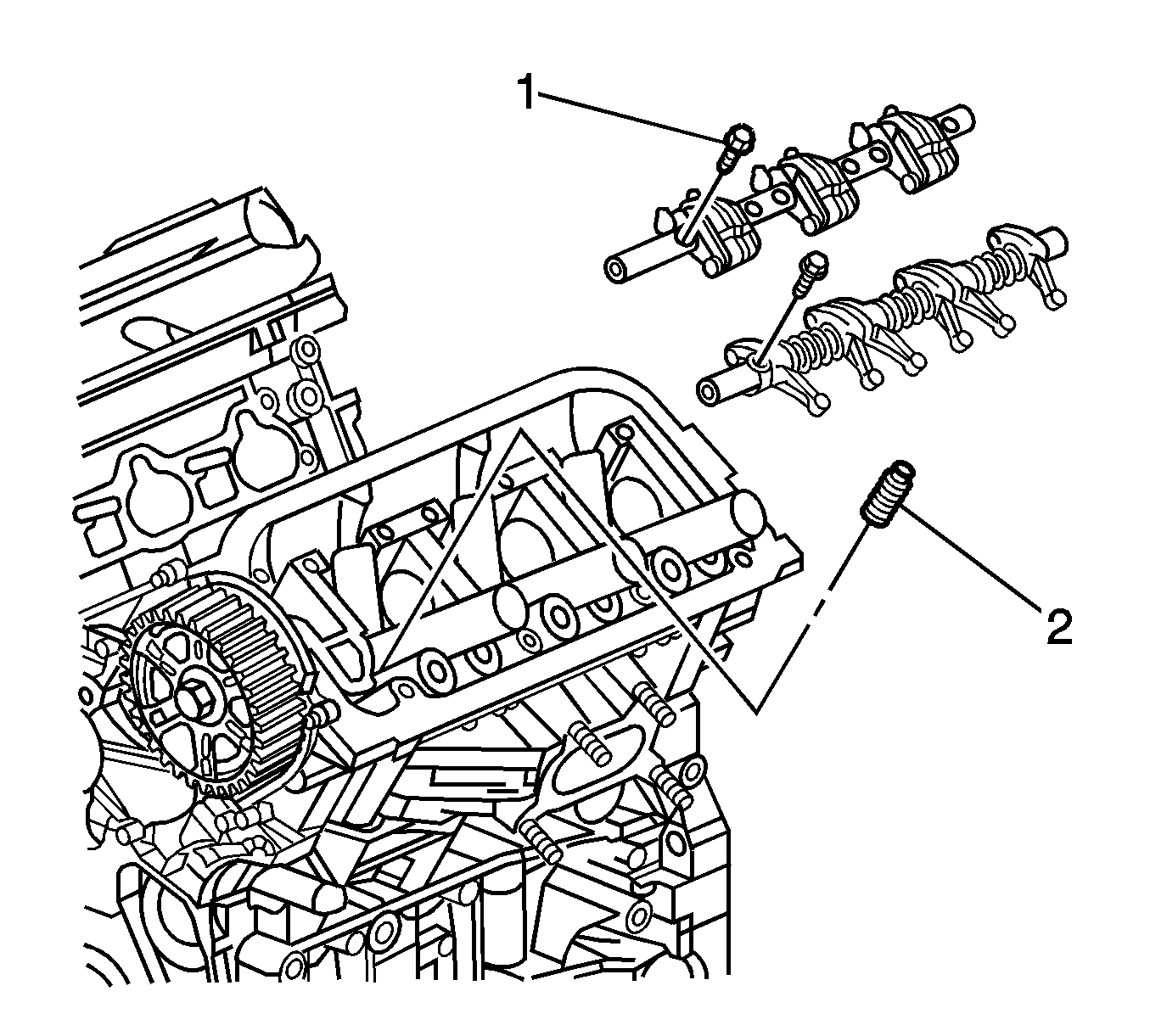 1

2