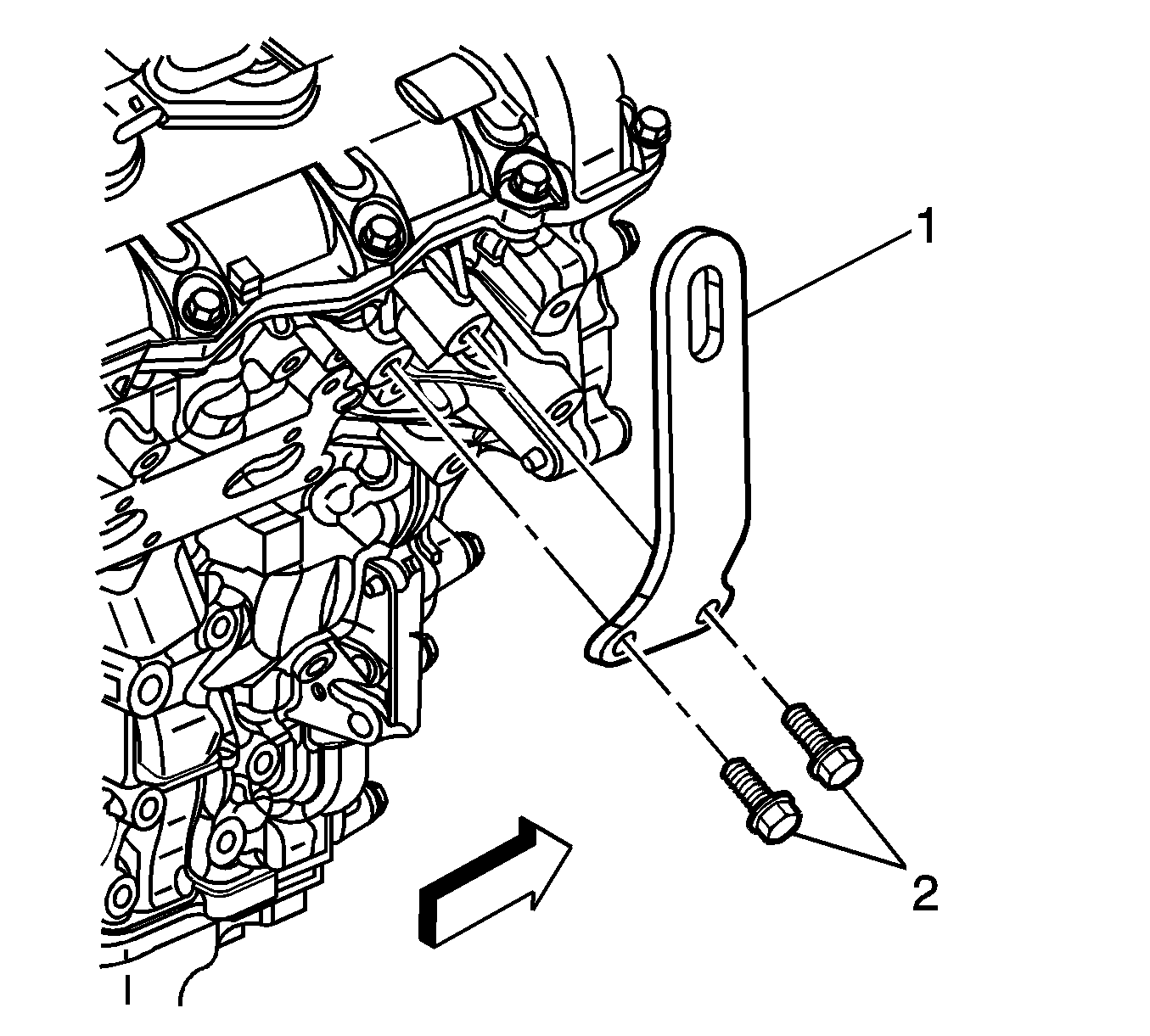 1

2