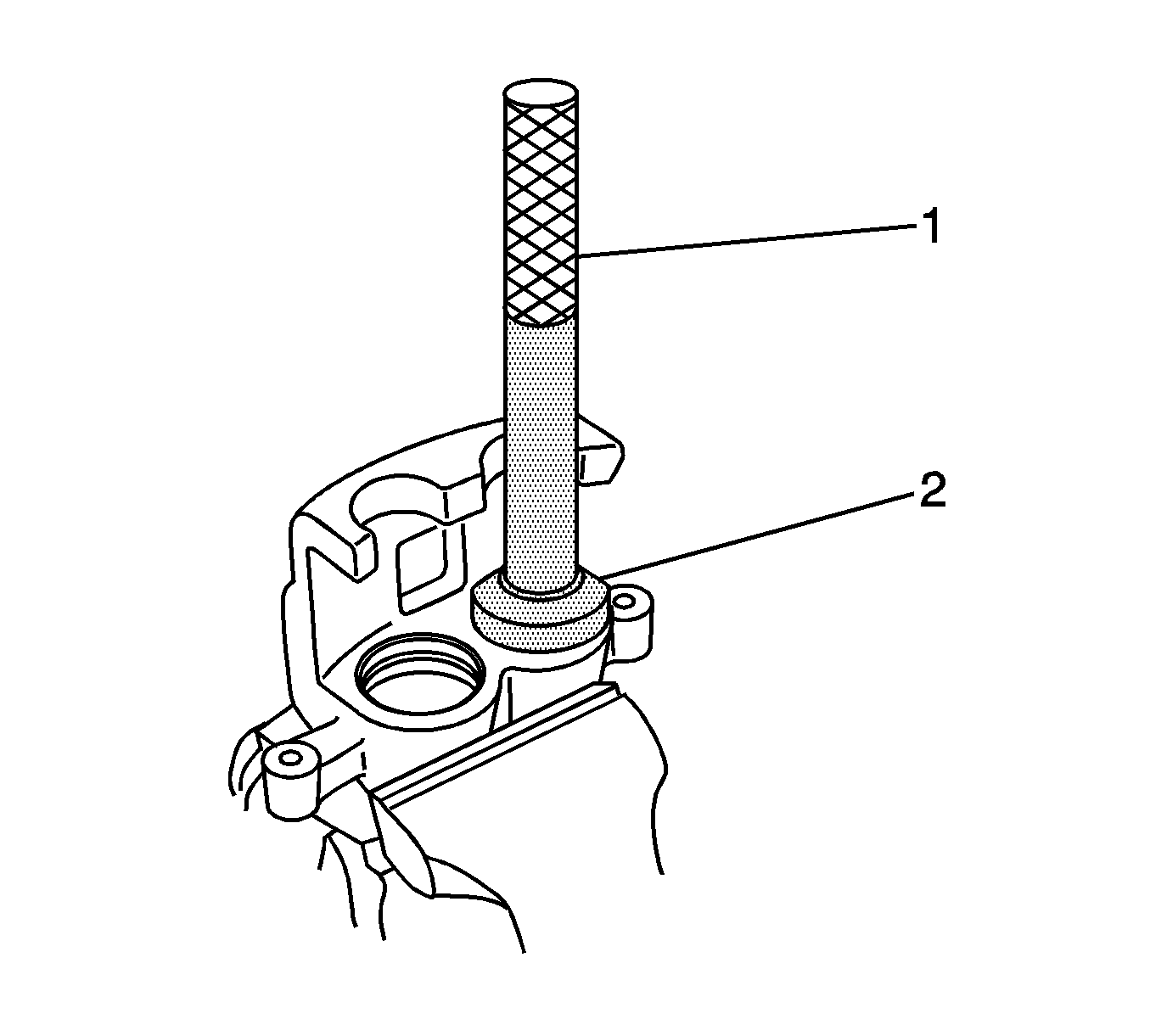 1
2