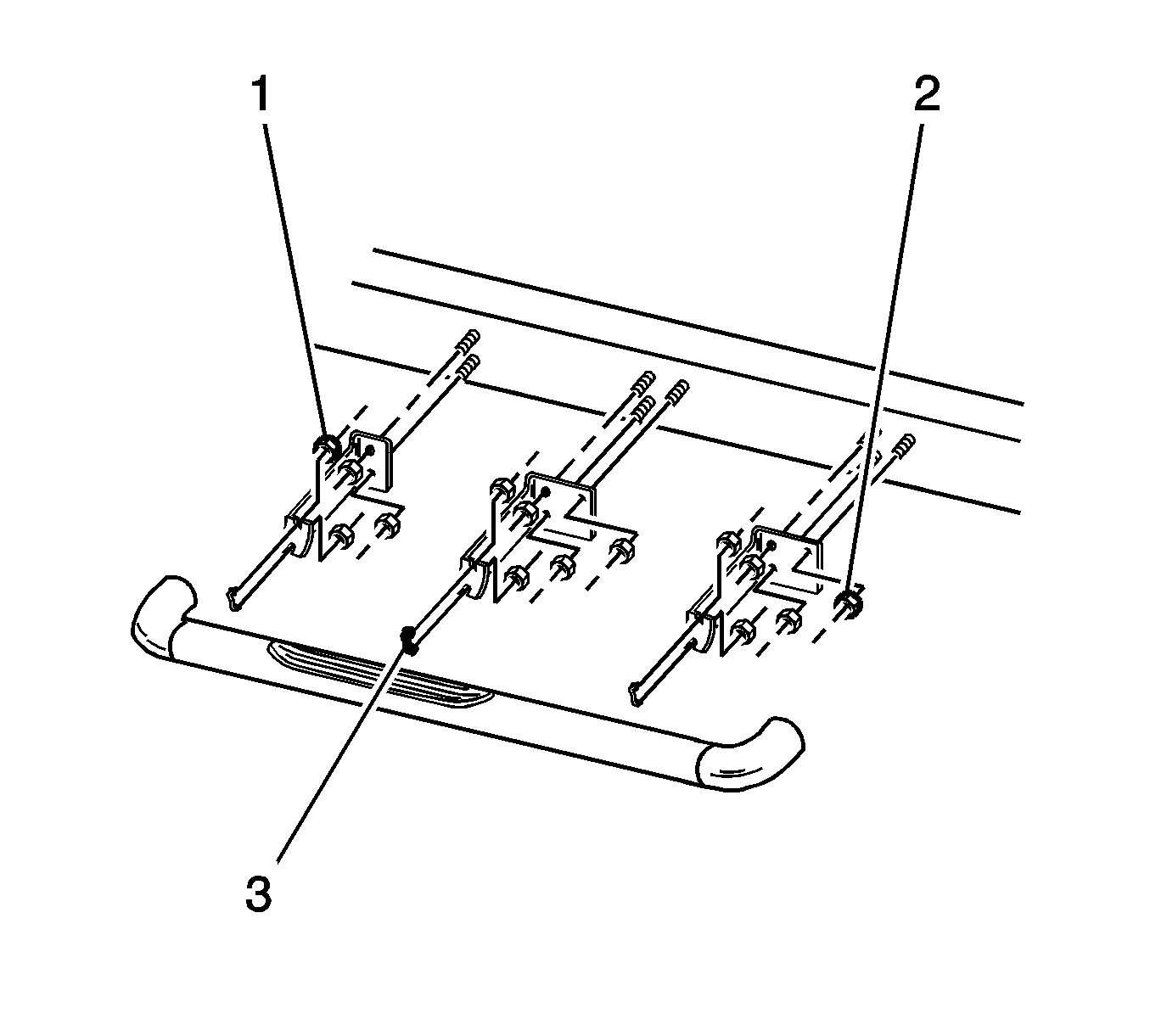 1
2
3