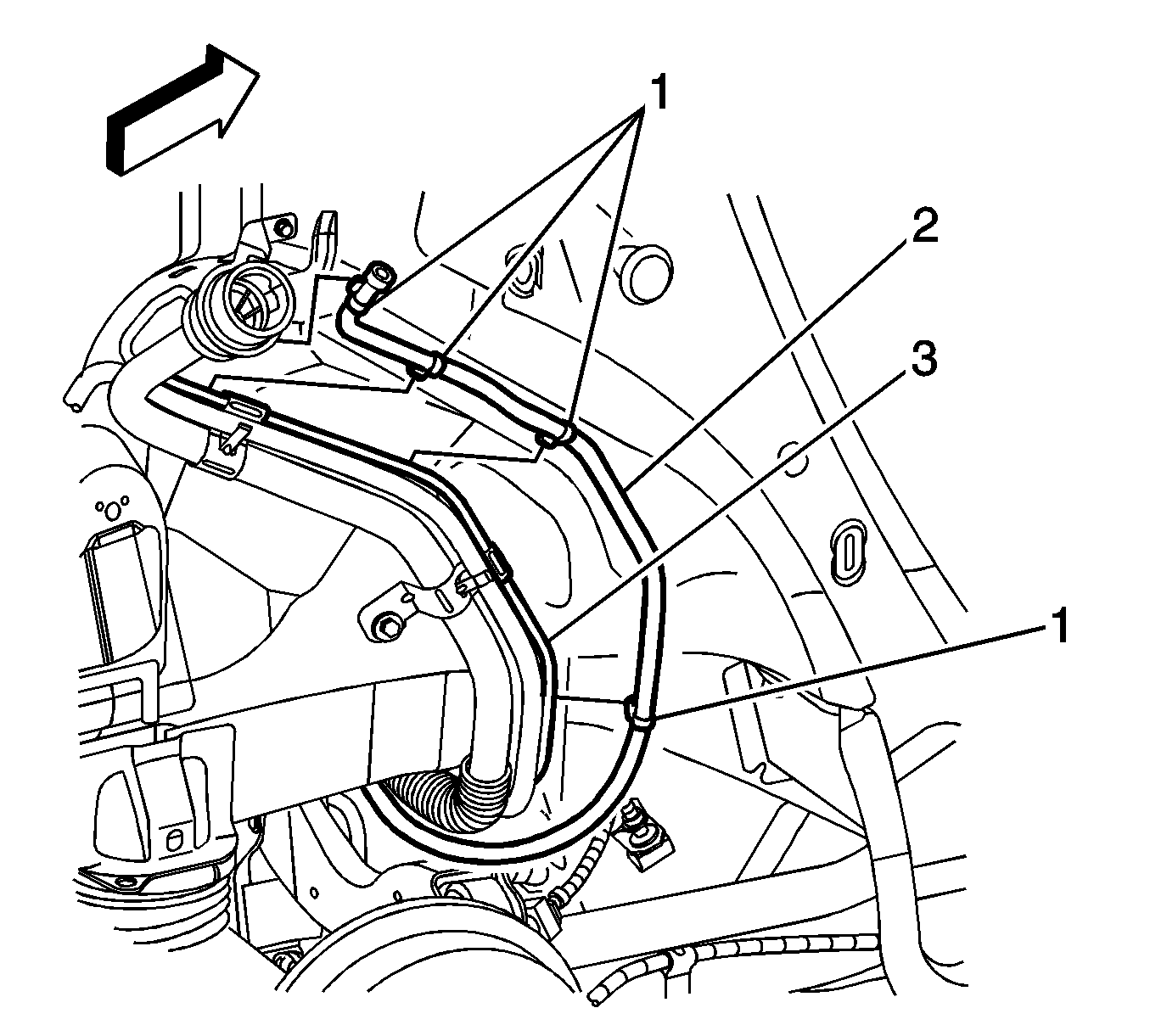 1
2
3
1