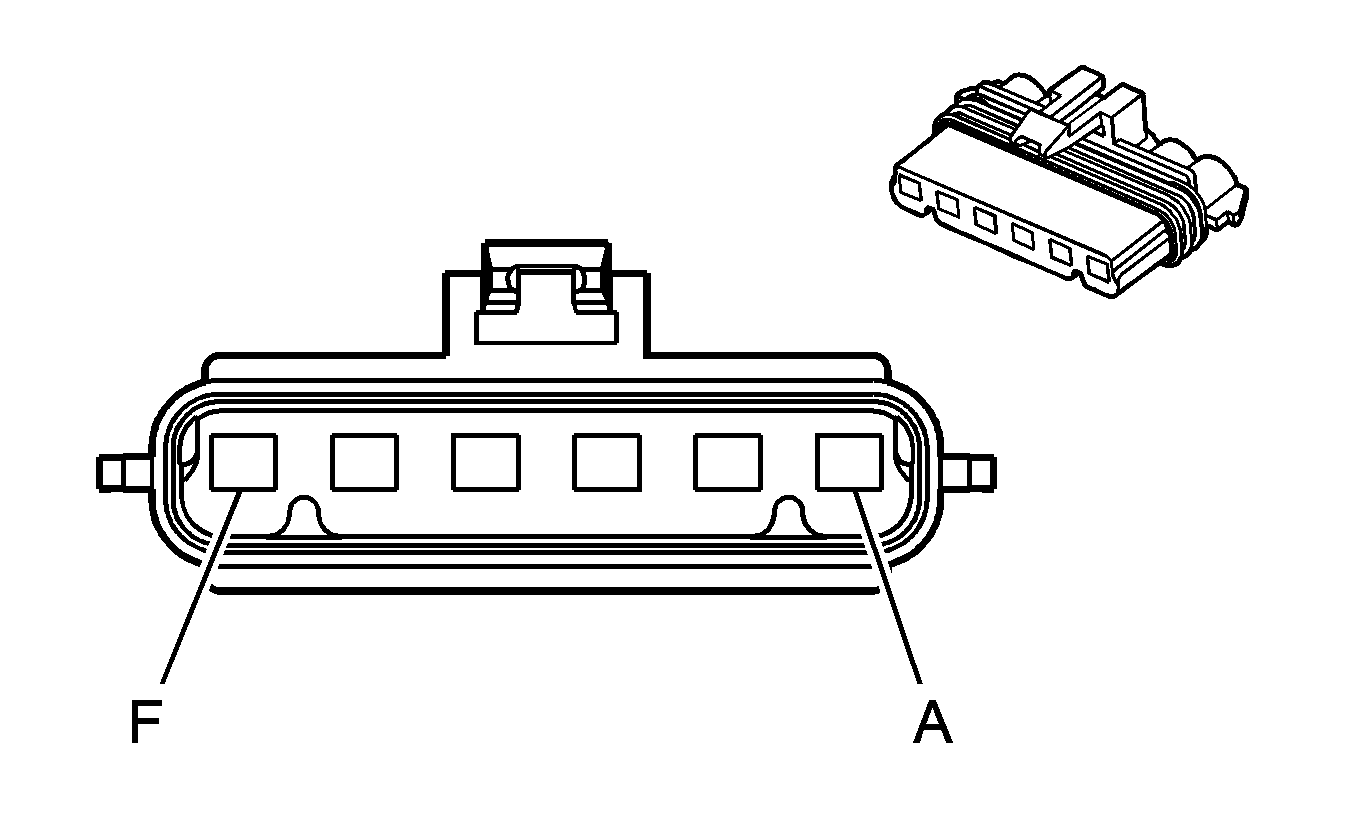 F
A