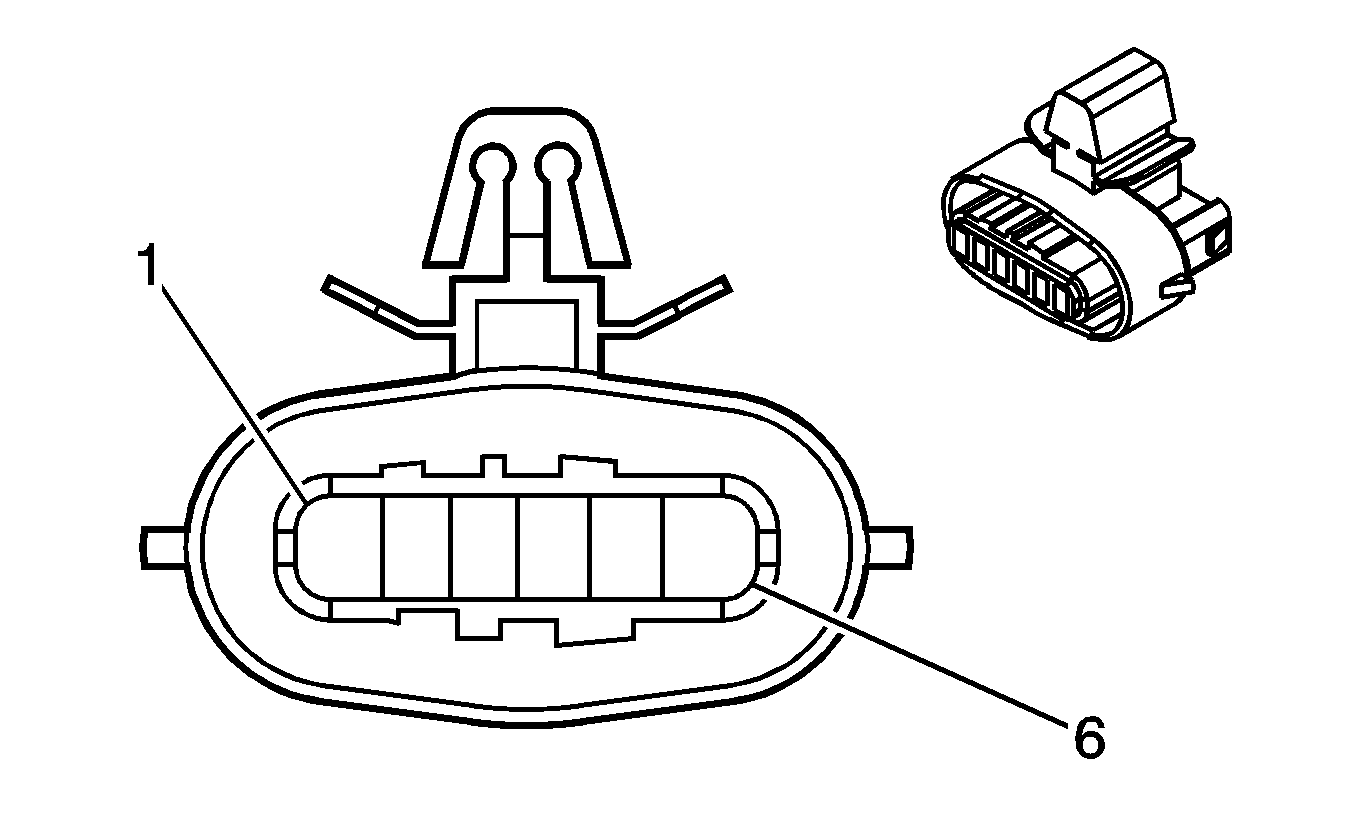 1

6