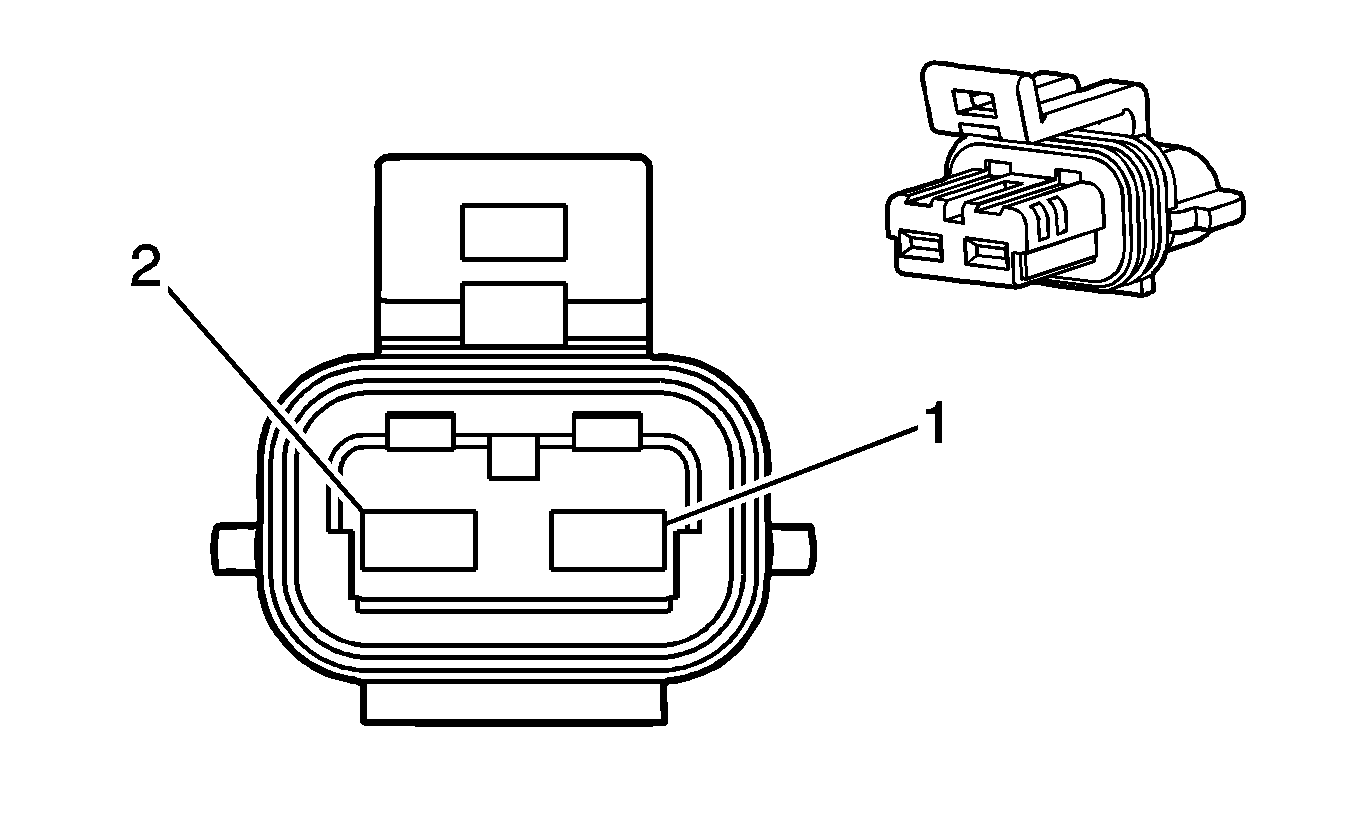 2
1