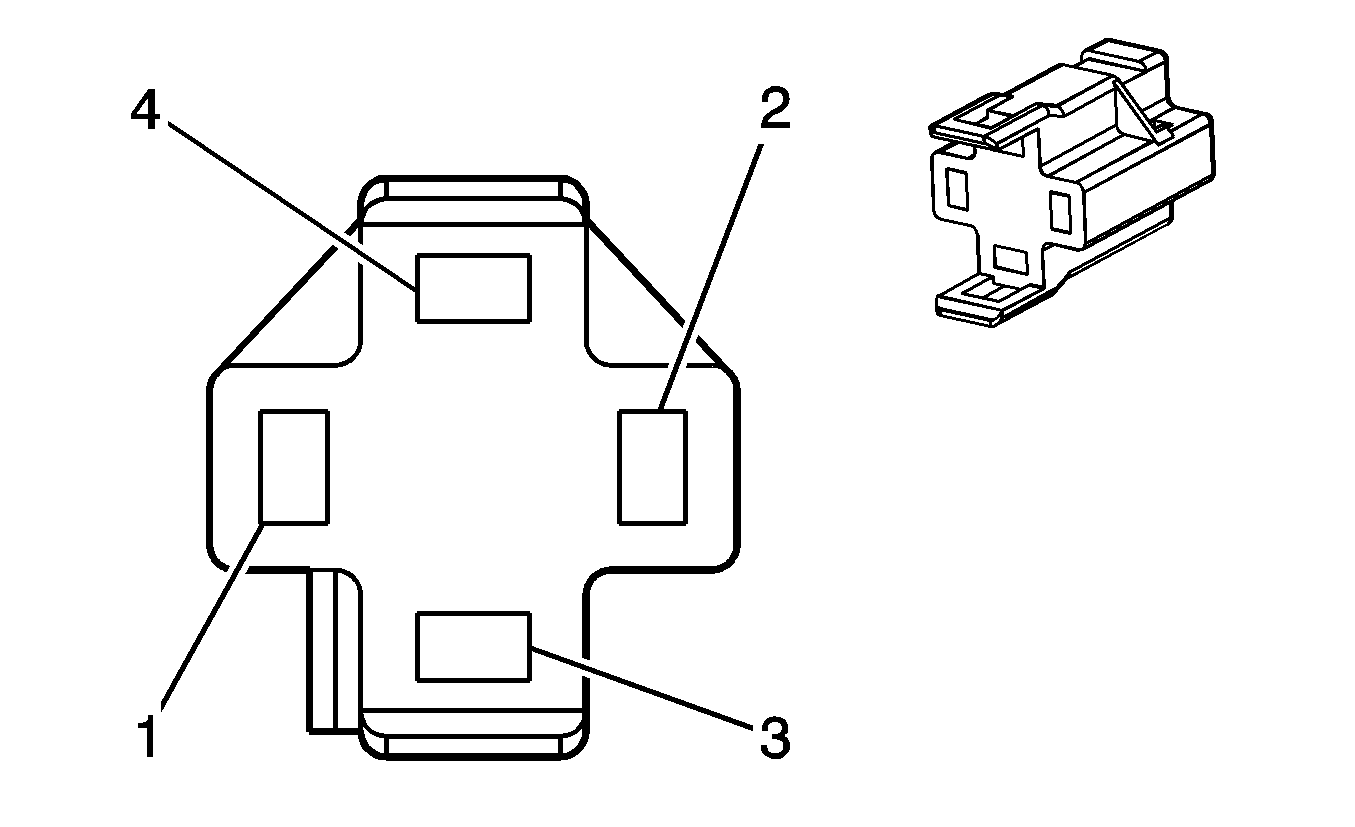 4
2
1
3