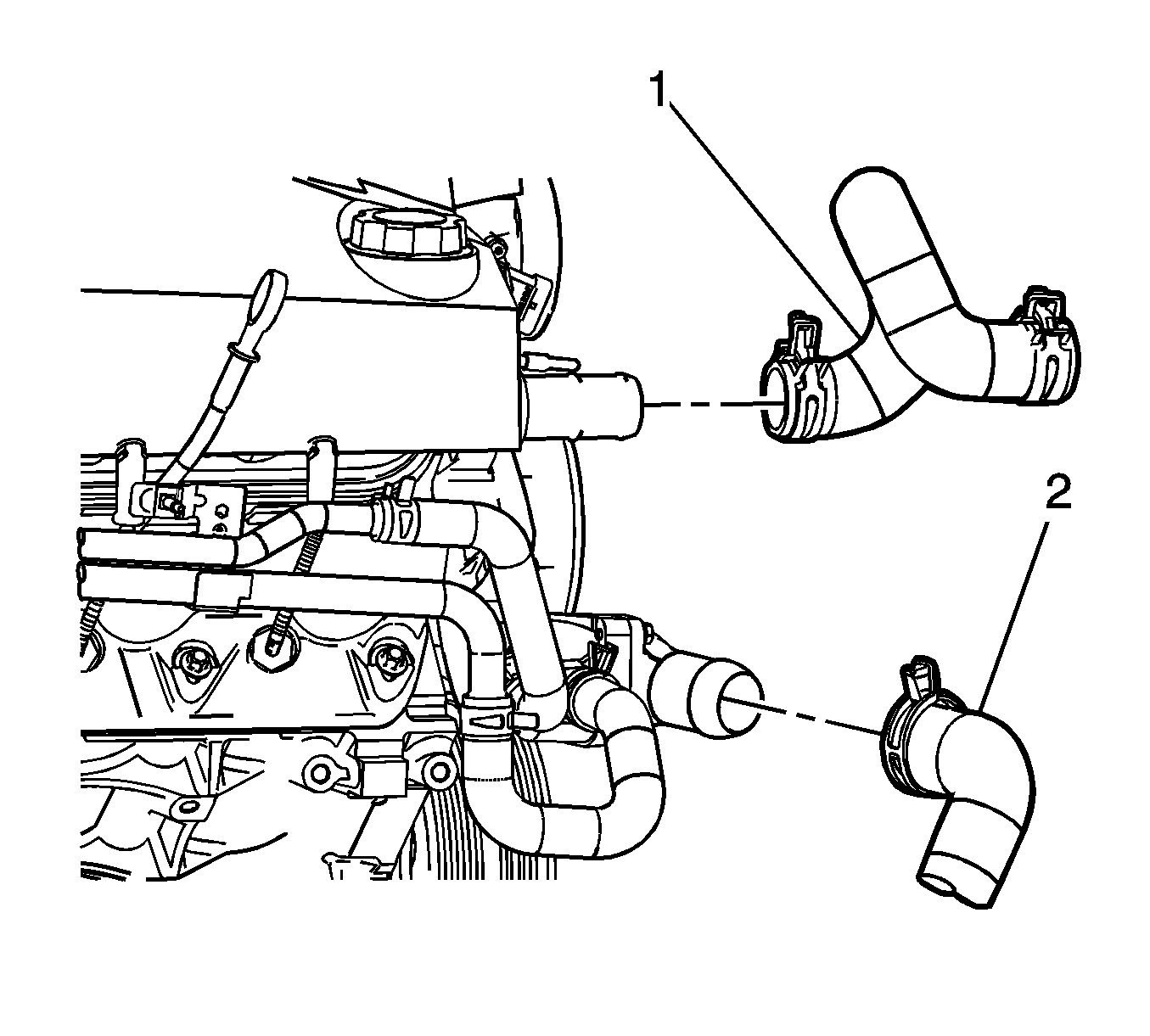 1

2