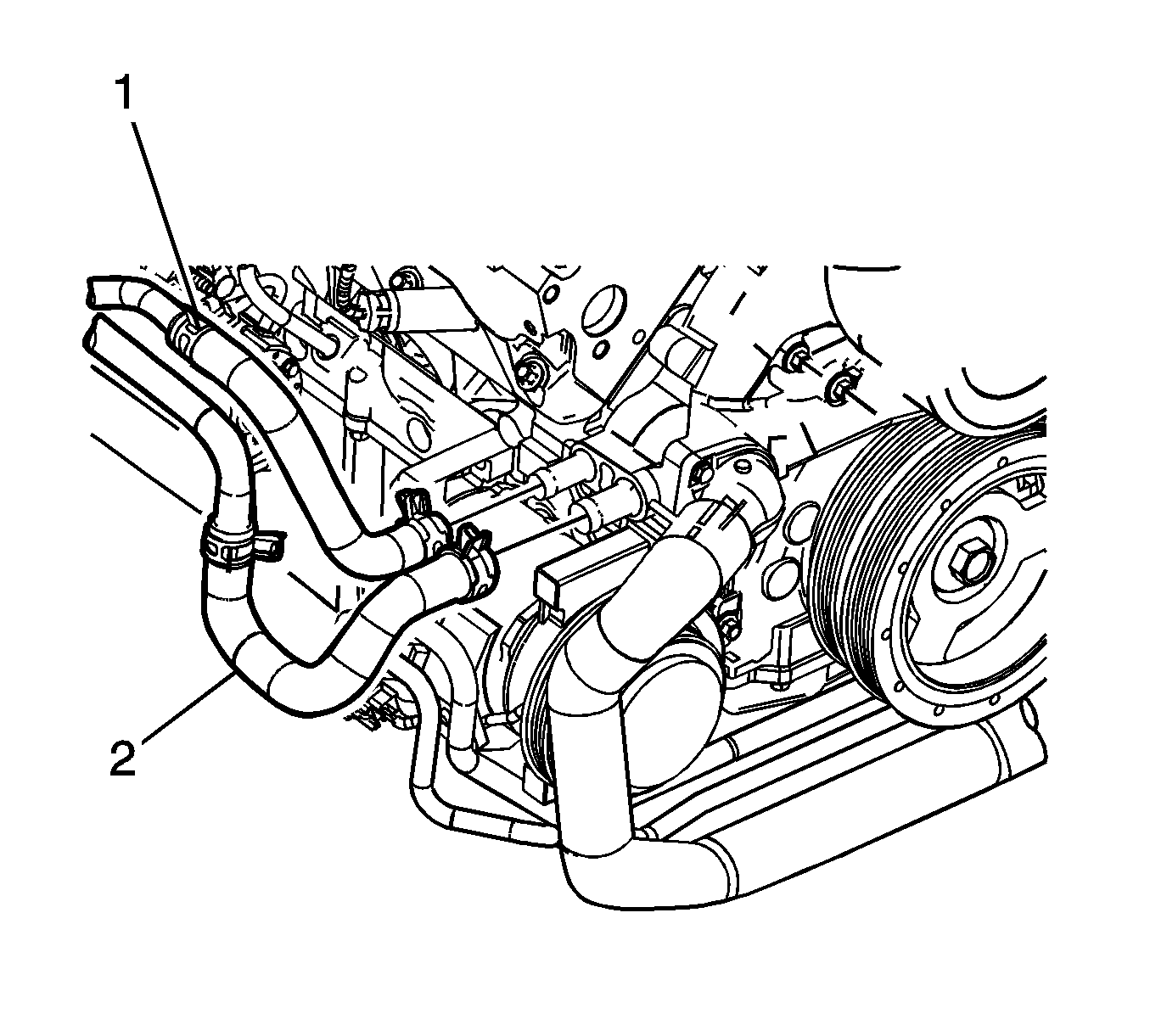 1

2